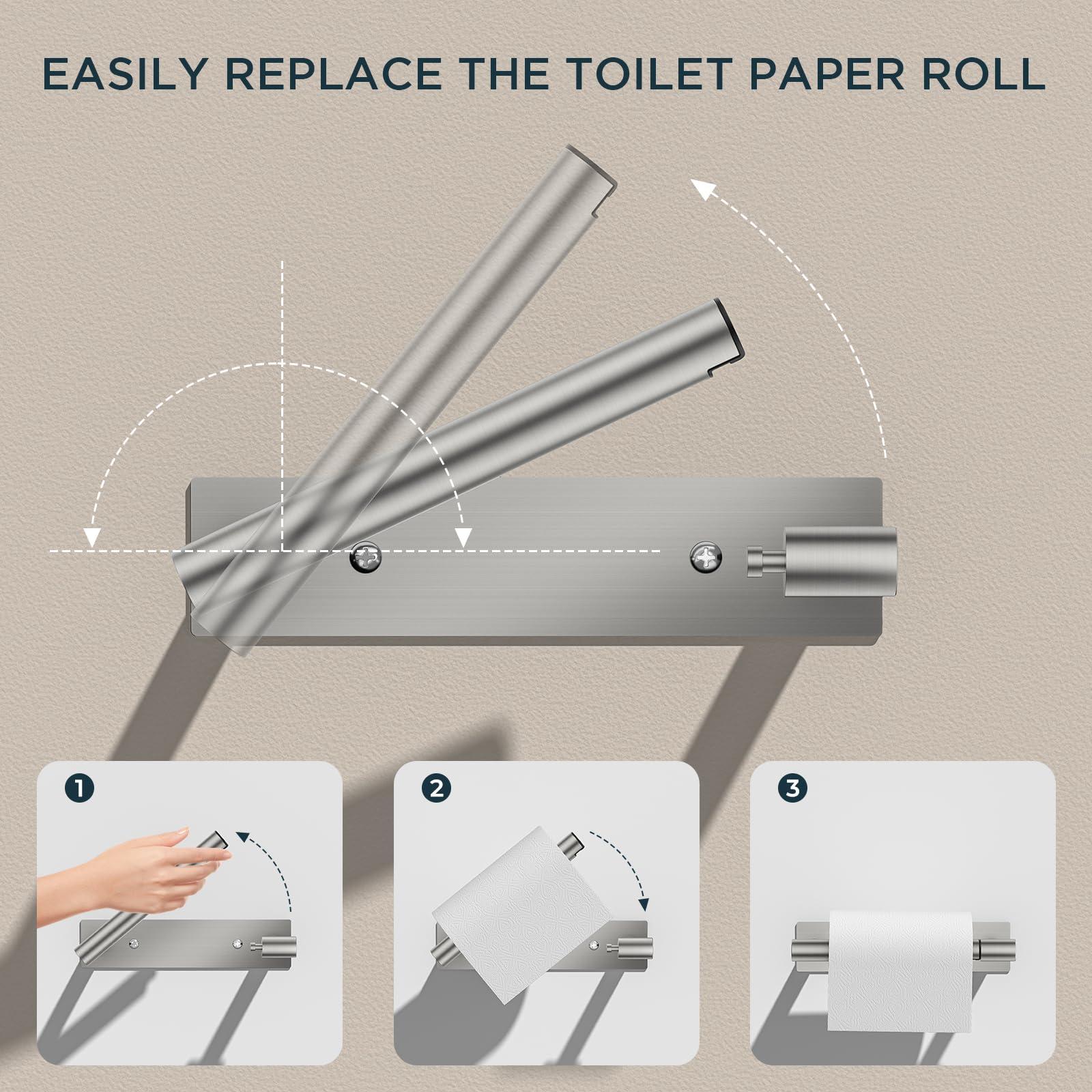 EASILY REPLACE THE TOILET PAPER ROLL

1

2

3