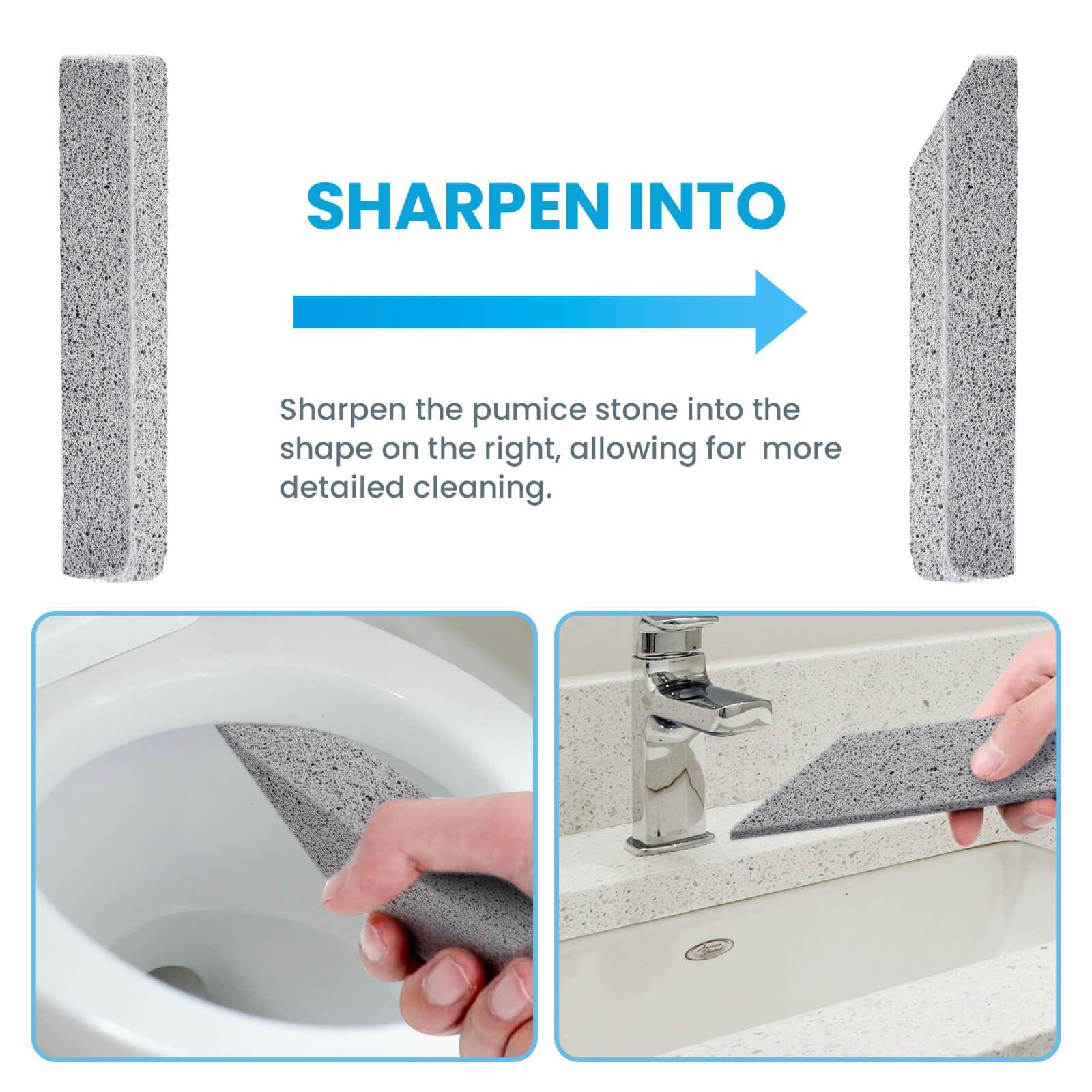 SHARPEN INTO

Sharpen the pumice stone into the shape on the right, allowing for more detailed cleaning.

MOEN

American Standard