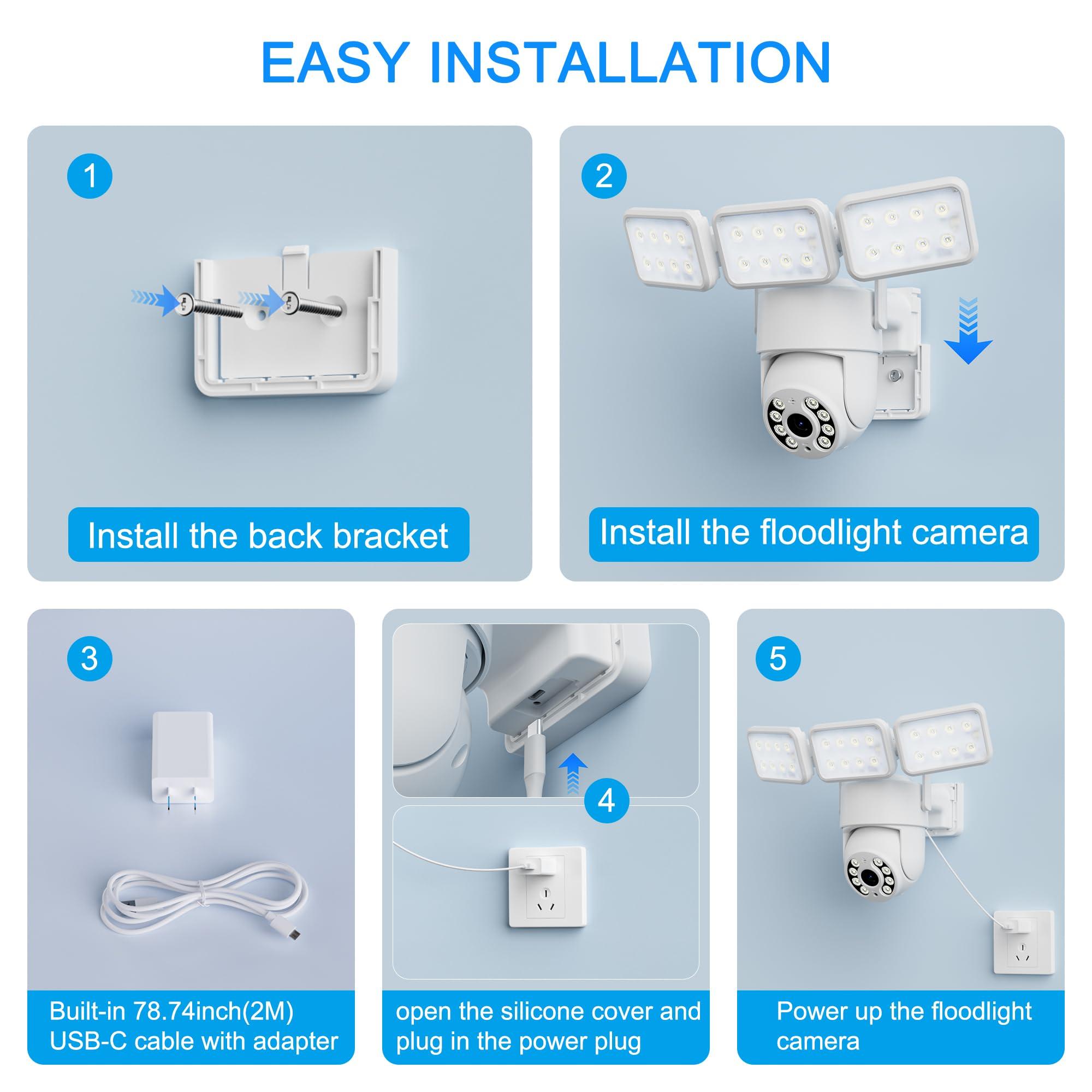 EASY INSTALLATION

1

Install the back bracket

2

Install the floodlight camera

3

Built-in 78.74inch(2M) USB-C cable with adapter

4

open the silicone cover and plug in the power plug

5

Power up the floodlight camera