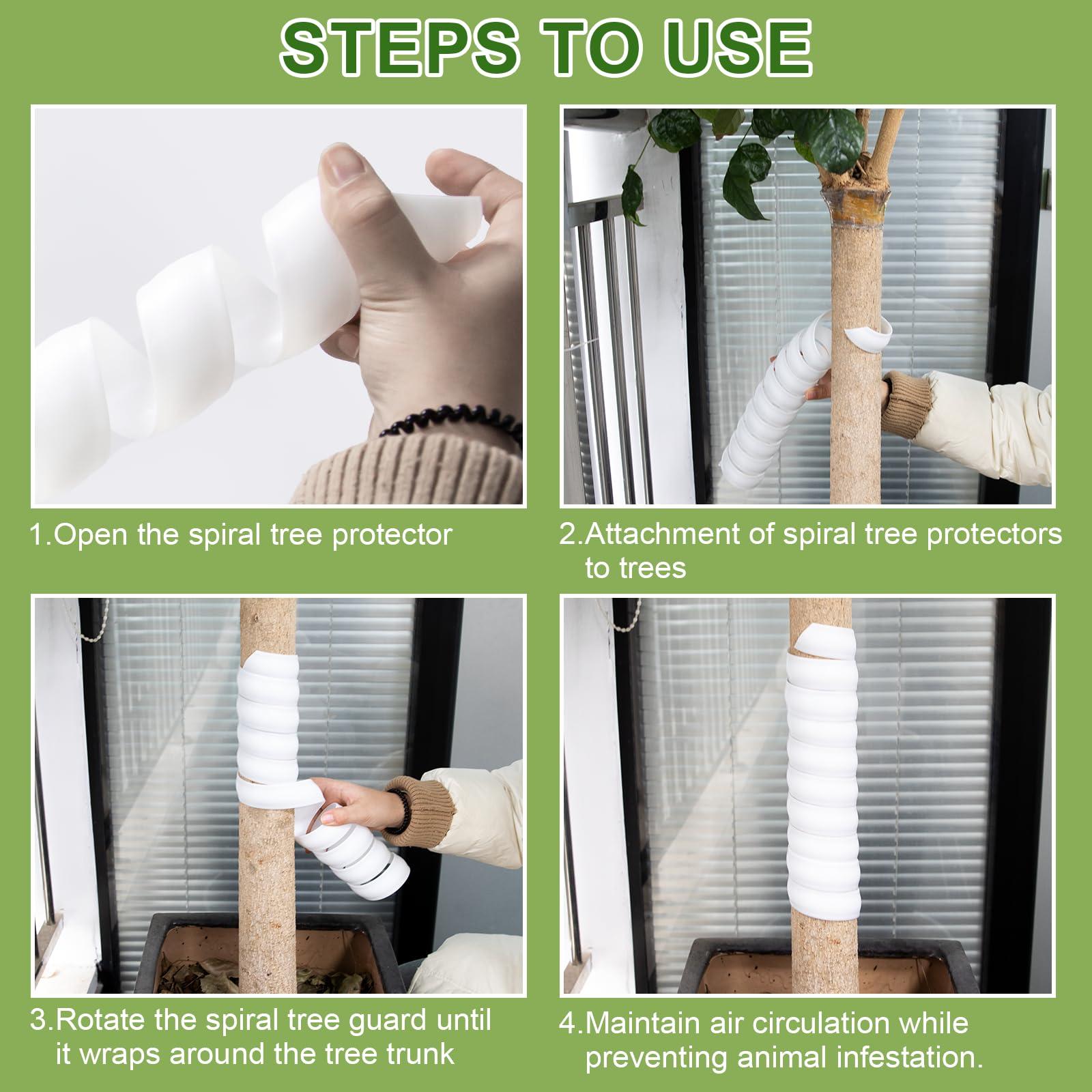 STEPS TO USE

1.Open the spiral tree protector

2.Attachment of spiral tree protectors to trees

3.Rotate the spiral tree guard until it wraps around the tree trunk

4.Maintain air circulation while preventing animal infestation.