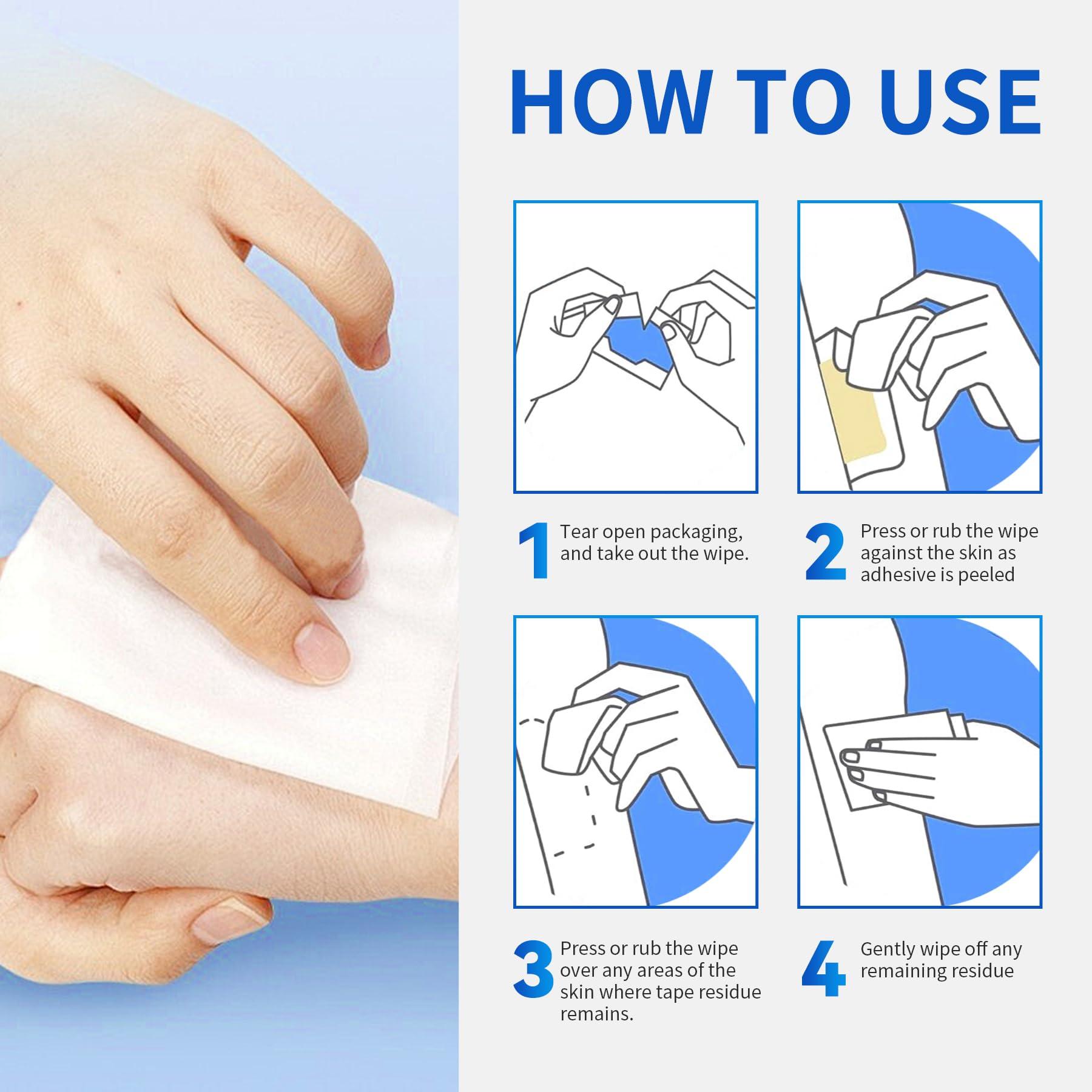 HOW TO USE

1 Tear open packaging, and take out the wipe.

2 Press or rub the wipe against the skin as adhesive is peeled

3 Press or rub the wipe over any areas of the skin where tape residue remains.

4 Gently wipe off any remaining residue