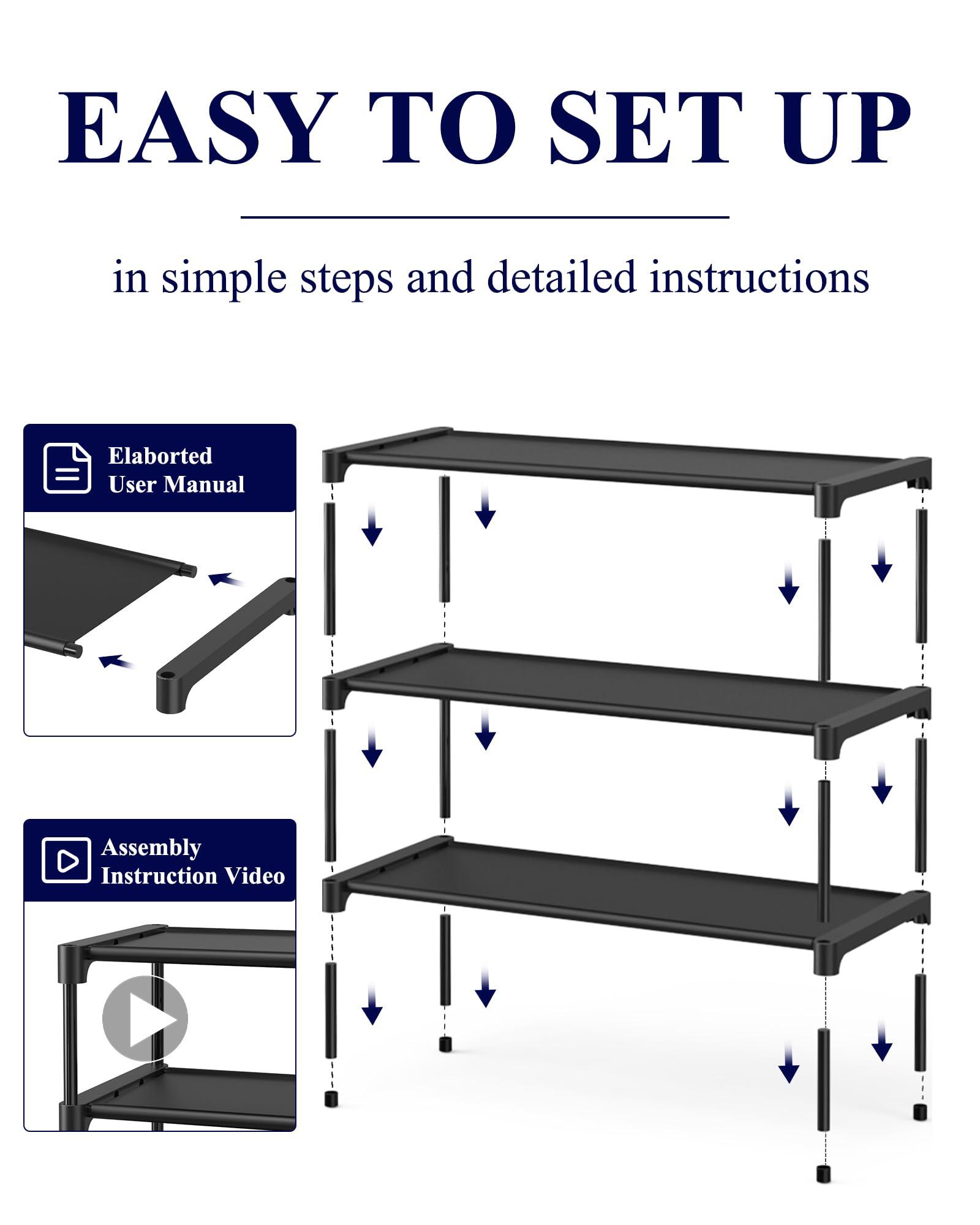 EASY TO SET UP

in simple steps and detailed instructions

Elaborted User Manual

Assembly Instruction Video