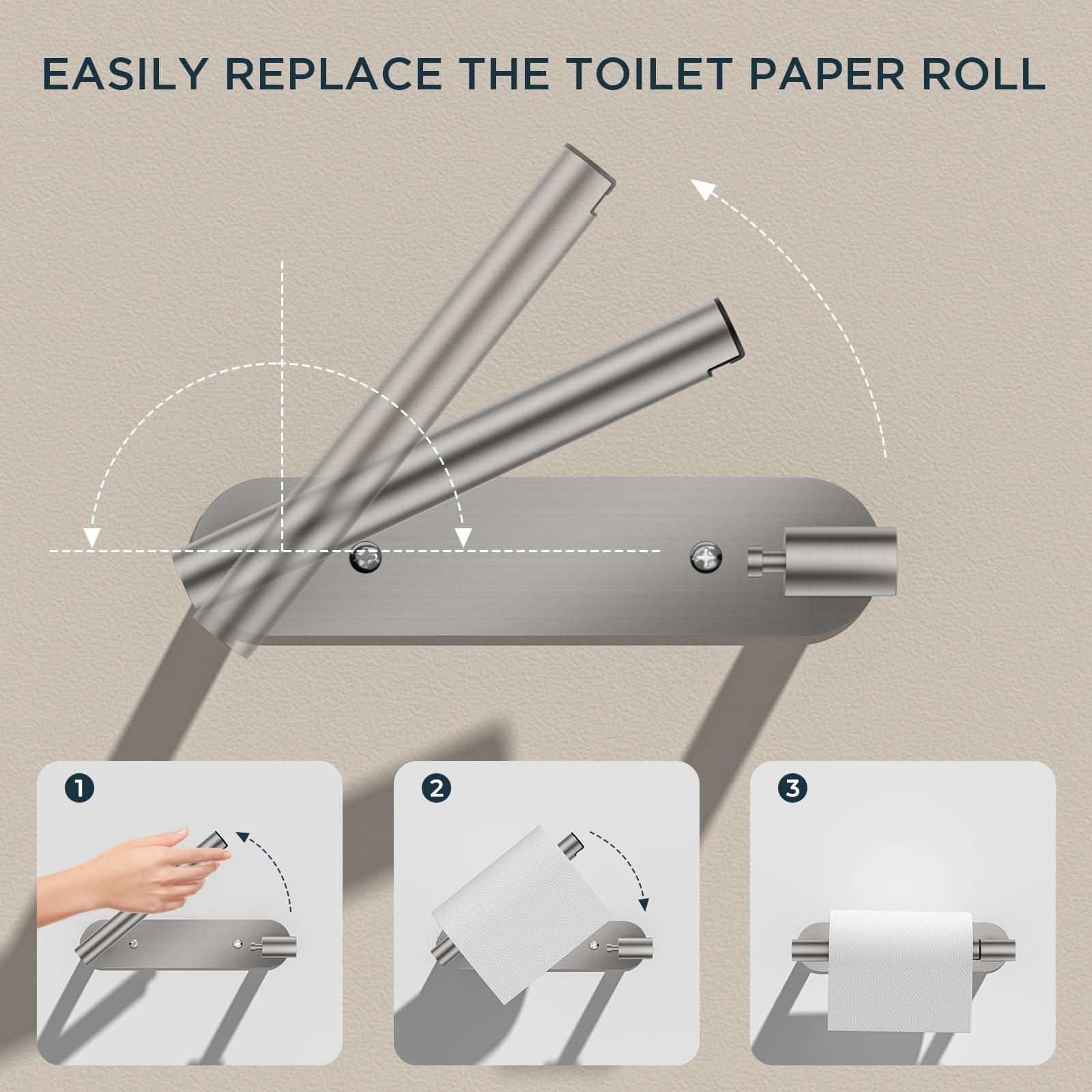 EASILY REPLACE THE TOILET PAPER ROLL

1

2

3