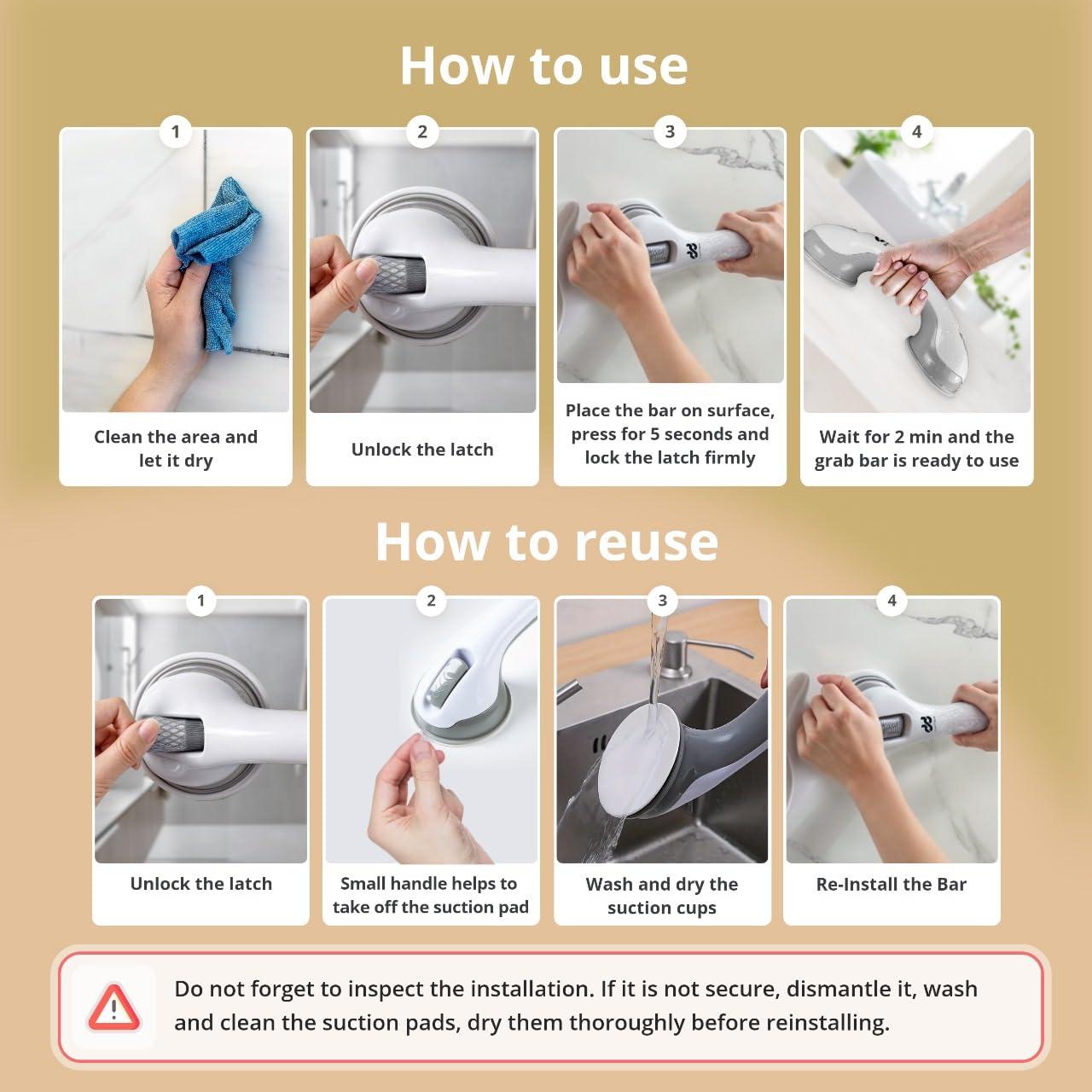 How to use

1
Clean the area and let it dry

2
Unlock the latch

3
Place the bar on surface, press for 5 seconds and lock the latch firmly

4
Wait for 2 min and the grab bar is ready to use

How to reuse

1
Unlock the latch

2
Small handle helps to take off the suction pad

3
Wash and dry the suction cups

4
Re-Install the Bar

Do not forget to inspect the installation. If it is not secure, dismantle it, wash and clean the suction pads, dry them thoroughly before reinstalling.