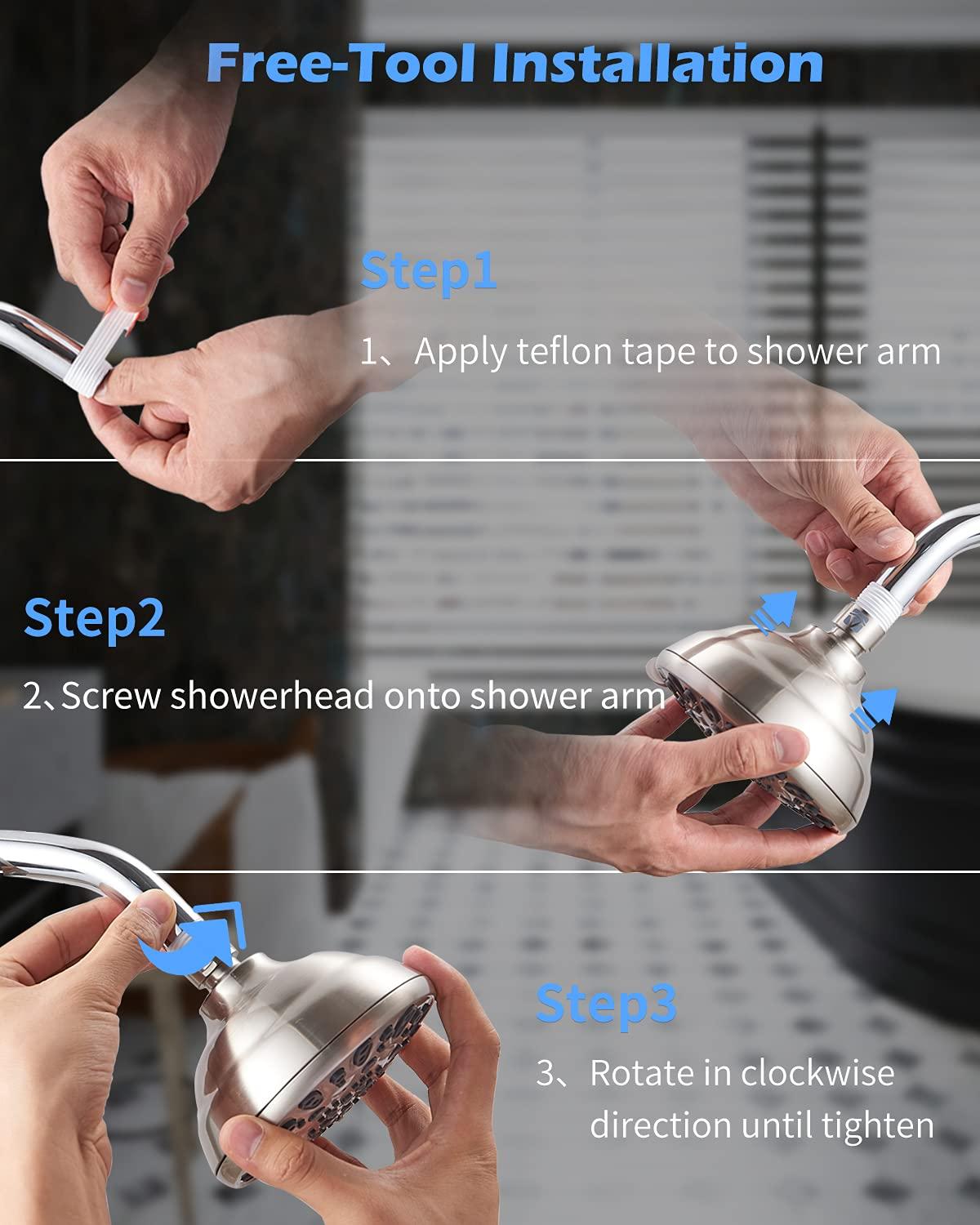 Free-Tool Installation

Step1

1、Apply teflon tape to shower arm

Step2

2、Screw showerhead onto shower arm

Step3

3、Rotate in clockwise direction until tighten