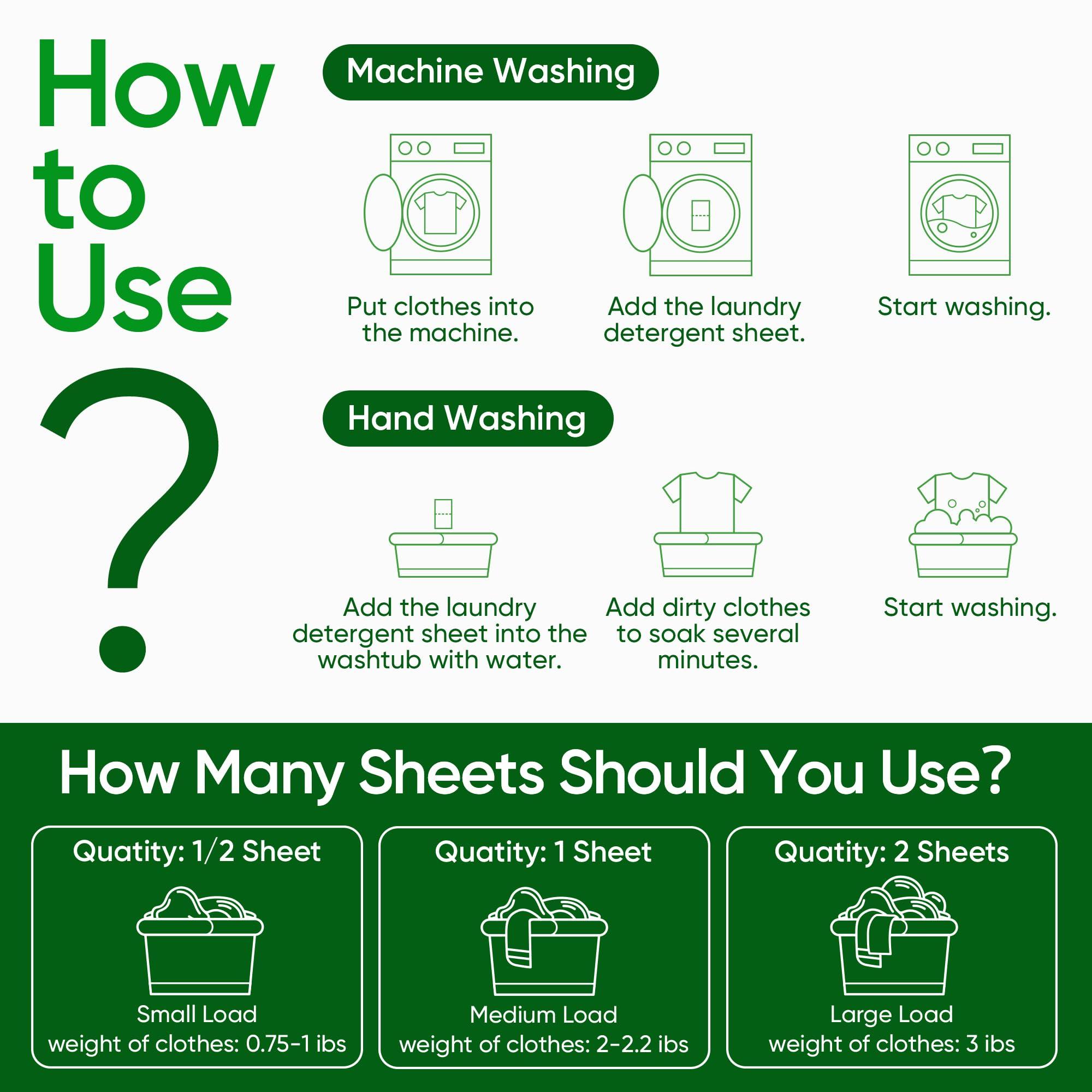 How to Use ?

Machine Washing

Put clothes into the machine.

Add the laundry detergent sheet.

Start washing.

Hand Washing

Add the laundry detergent sheet into the washtub with water.

Add dirty clothes to soak several minutes.

Start washing.

How Many Sheets Should You Use?

Quatity: 1/2 Sheet

Small Load
weight of clothes: 0.75-1 ibs

Quatity: 1 Sheet

Medium Load
weight of clothes: 2-2.2 ibs

Quatity: 2 Sheets

Large Load
weight of clothes: 3 ibs