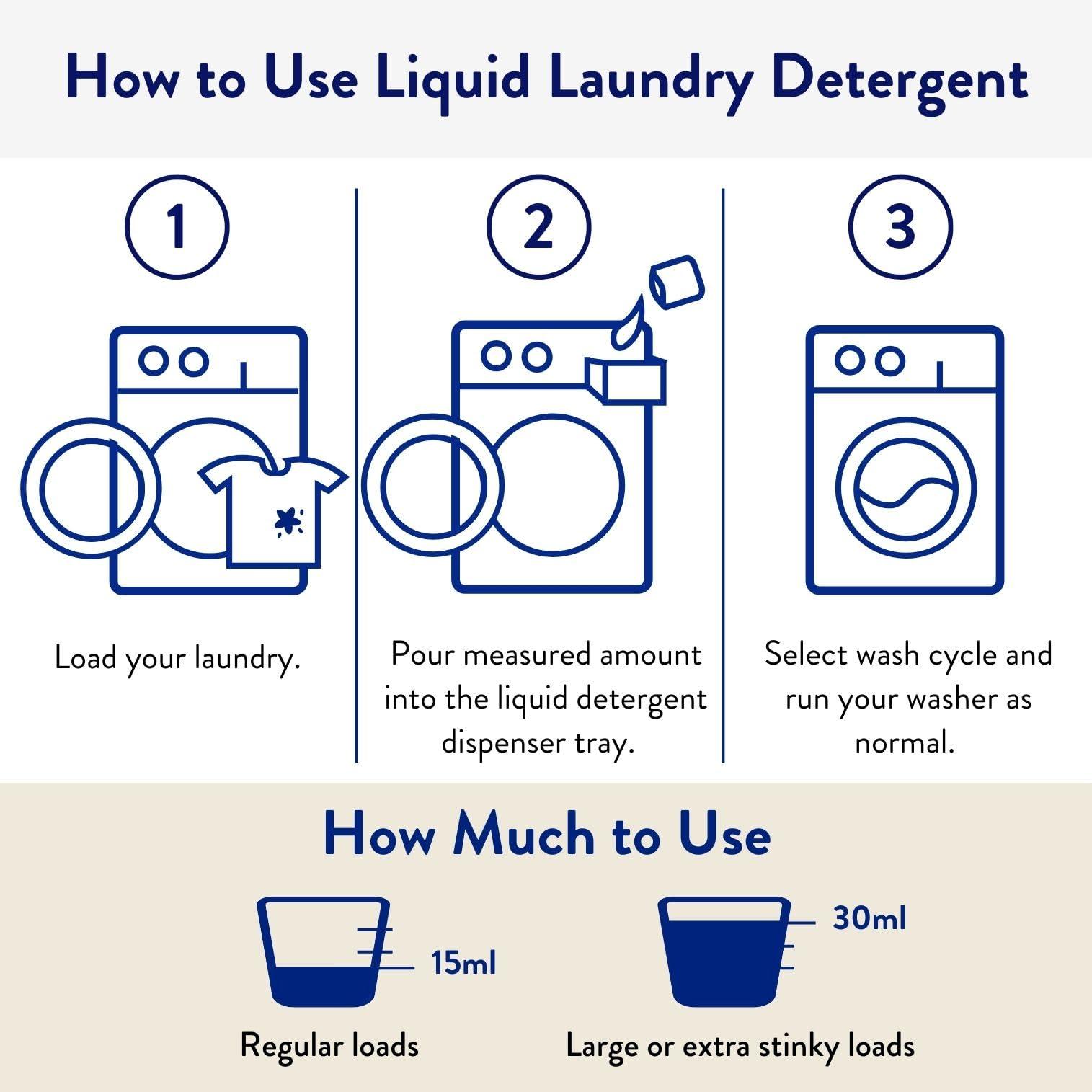 How to Use Liquid Laundry Detergent

1

Load your laundry.

2

Pour measured amount into the liquid detergent dispenser tray.

3

Select wash cycle and run your washer as normal.

How Much to Use

15ml

Regular loads

30ml

Large or extra stinky loads