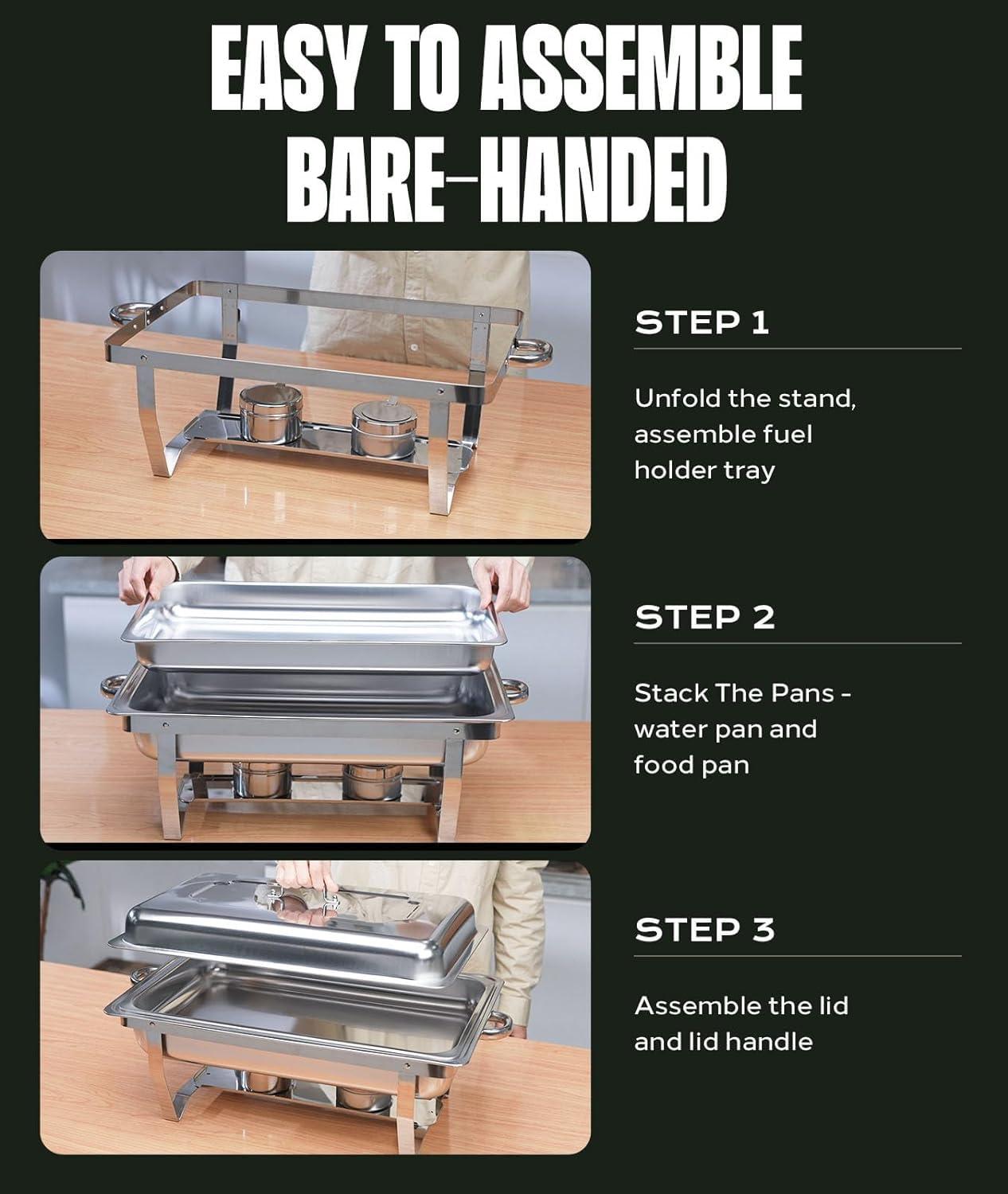 EASY TO ASSEMBLE BARE-HANDED

STEP 1

Unfold the stand, assemble fuel holder tray

STEP 2

Stack The Pans - water pan and food pan

STEP 3

Assemble the lid and lid handle