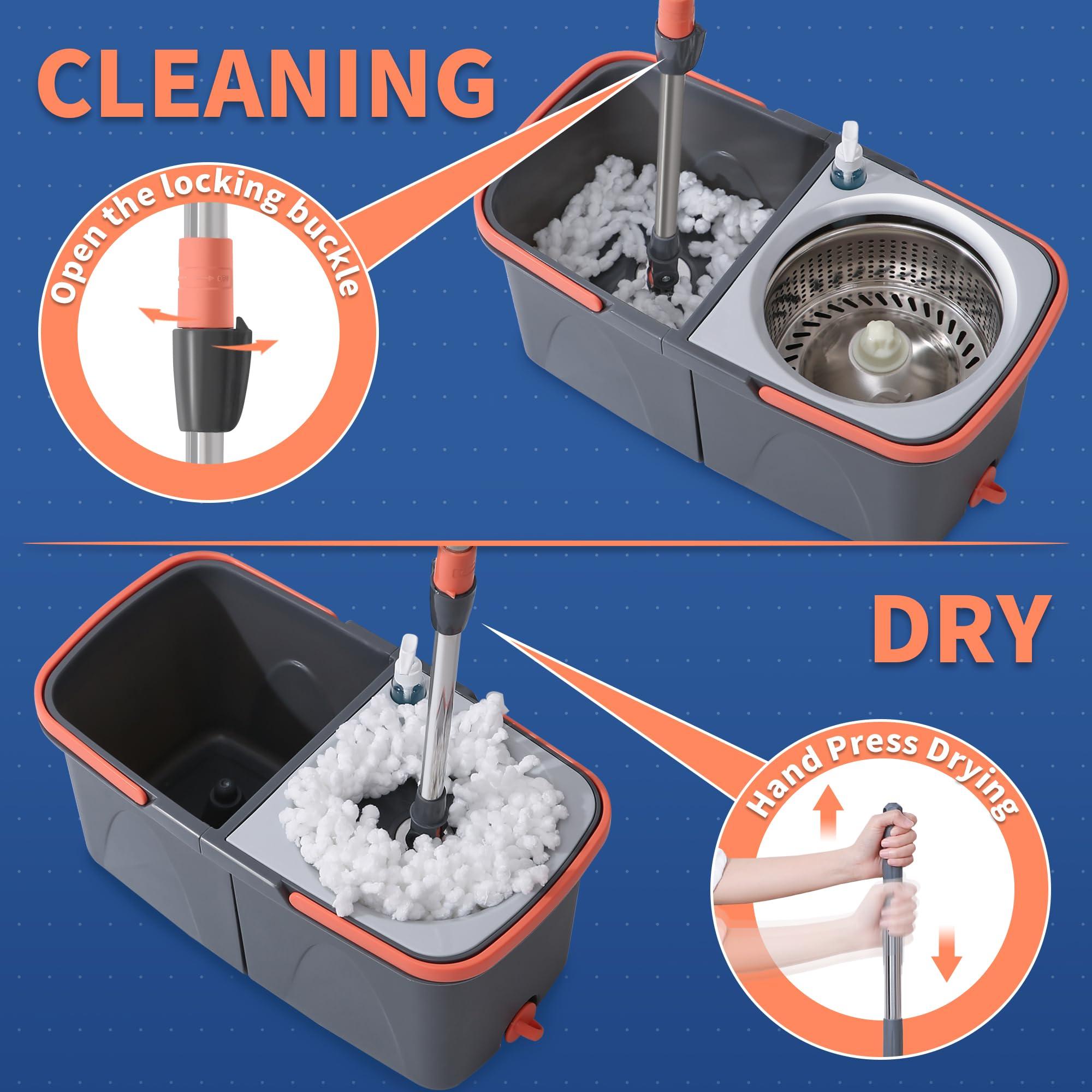 CLEANING

Open the locking buckle

DRY

Hand Press Drying