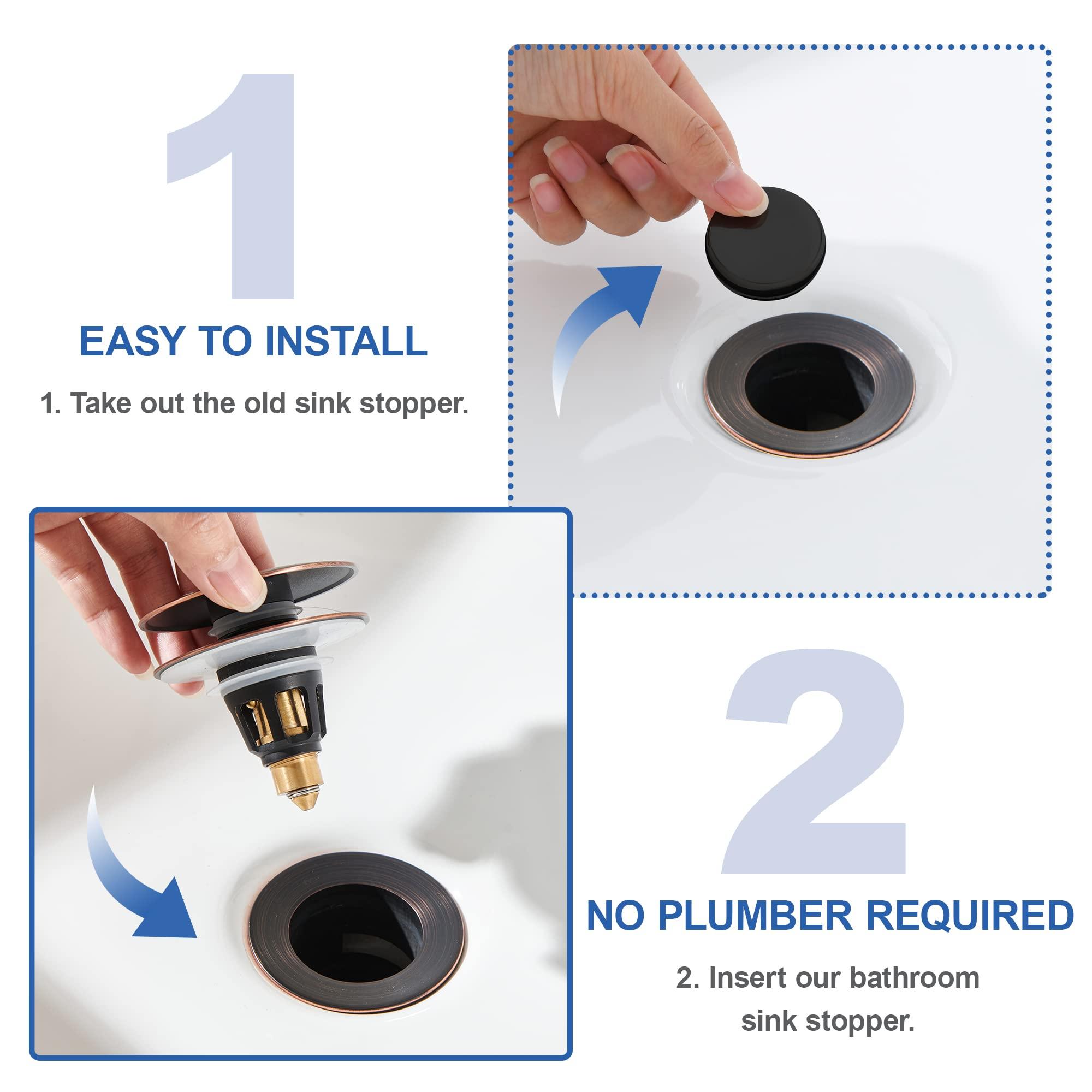 1

EASY TO INSTALL

1. Take out the old sink stopper.

2

NO PLUMBER REQUIRED

2. Insert our bathroom sink stopper.