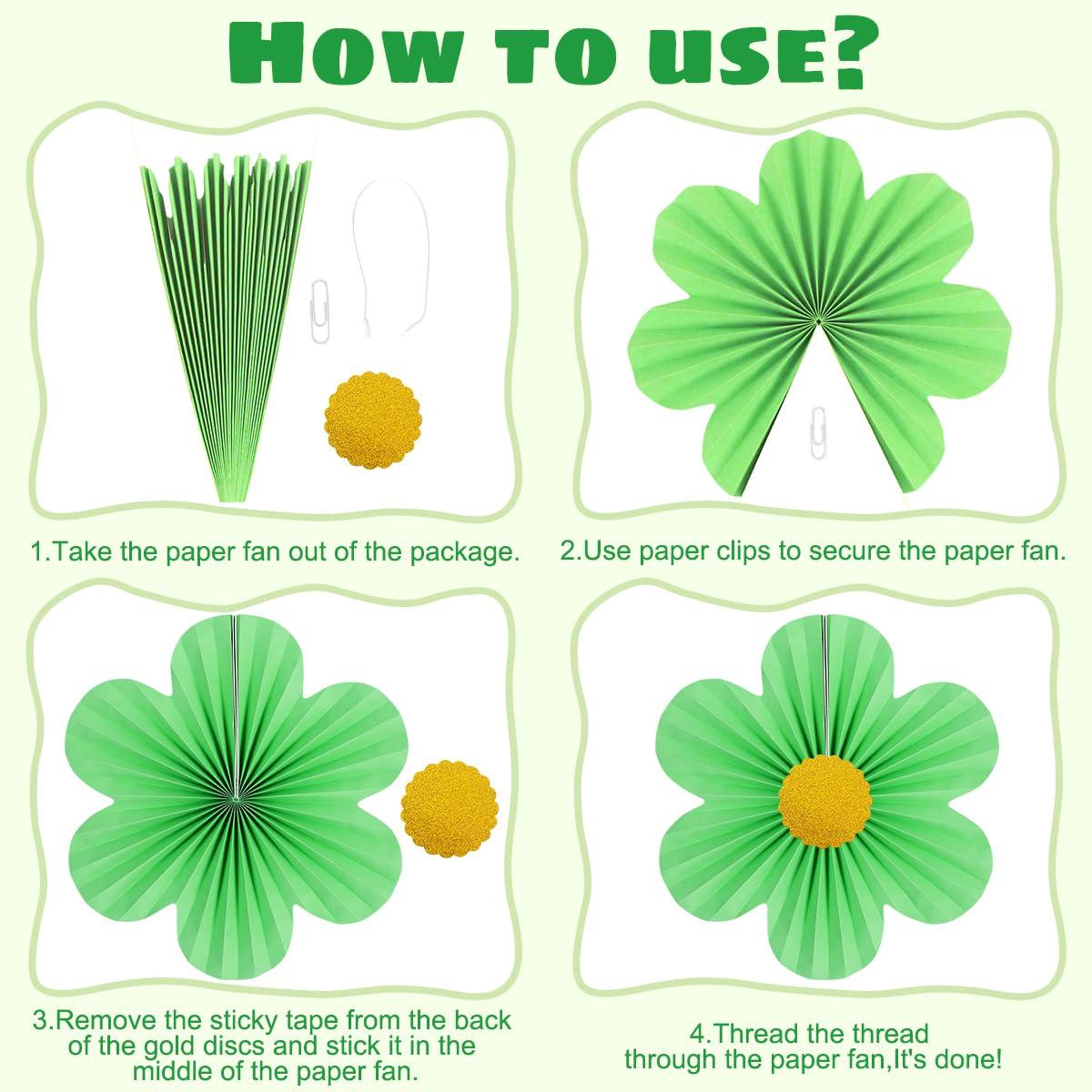 HOW TO USE?

1.Take the paper fan out of the package.

2.Use paper clips to secure the paper fan.

3.Remove the sticky tape from the back of the gold discs and stick it in the middle of the paper fan.

4.Thread the thread through the paper fan,It's done!