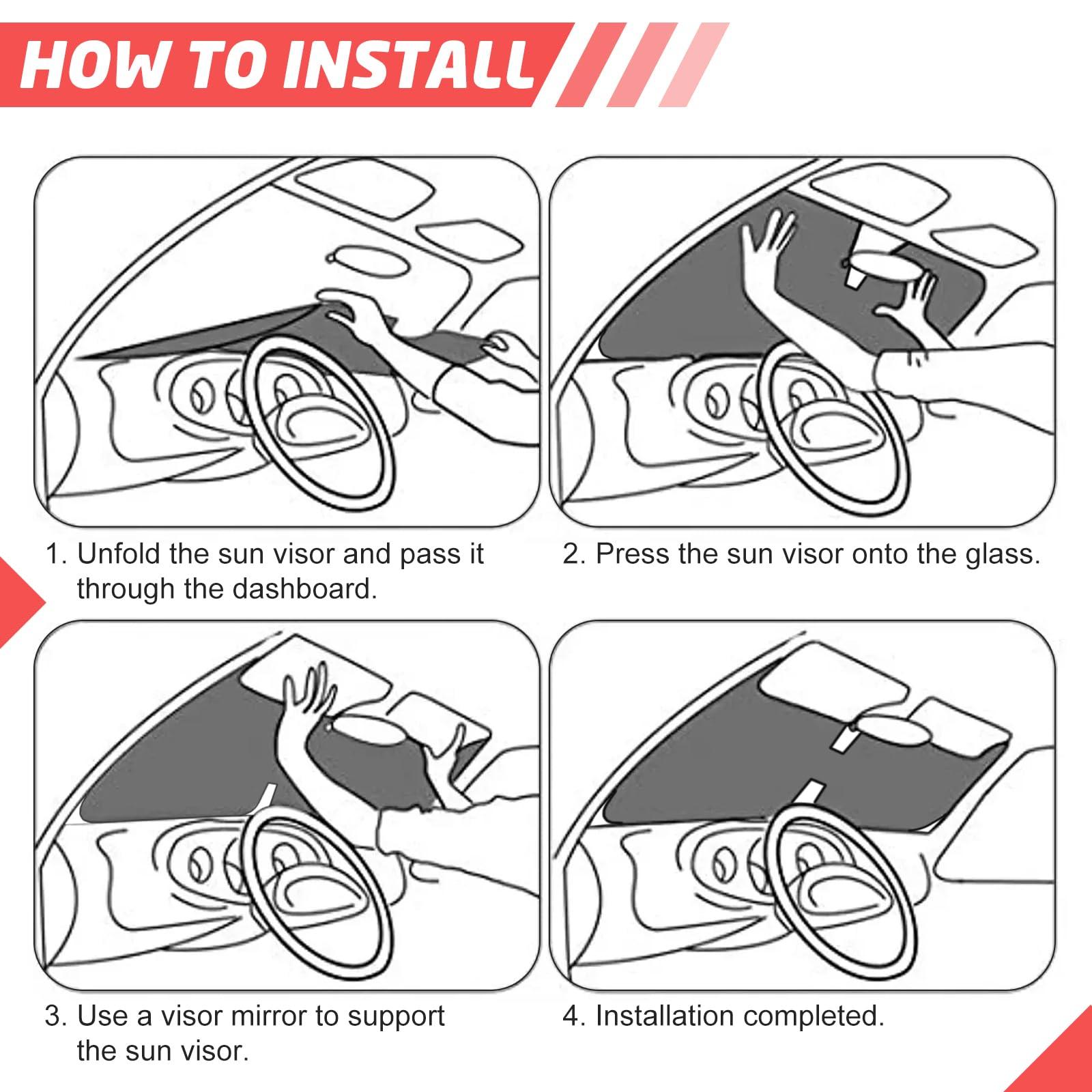 HOW TO INSTALL

1. Unfold the sun visor and pass it through the dashboard.

2. Press the sun visor onto the glass.

3. Use a visor mirror to support the sun visor.

4. Installation completed.