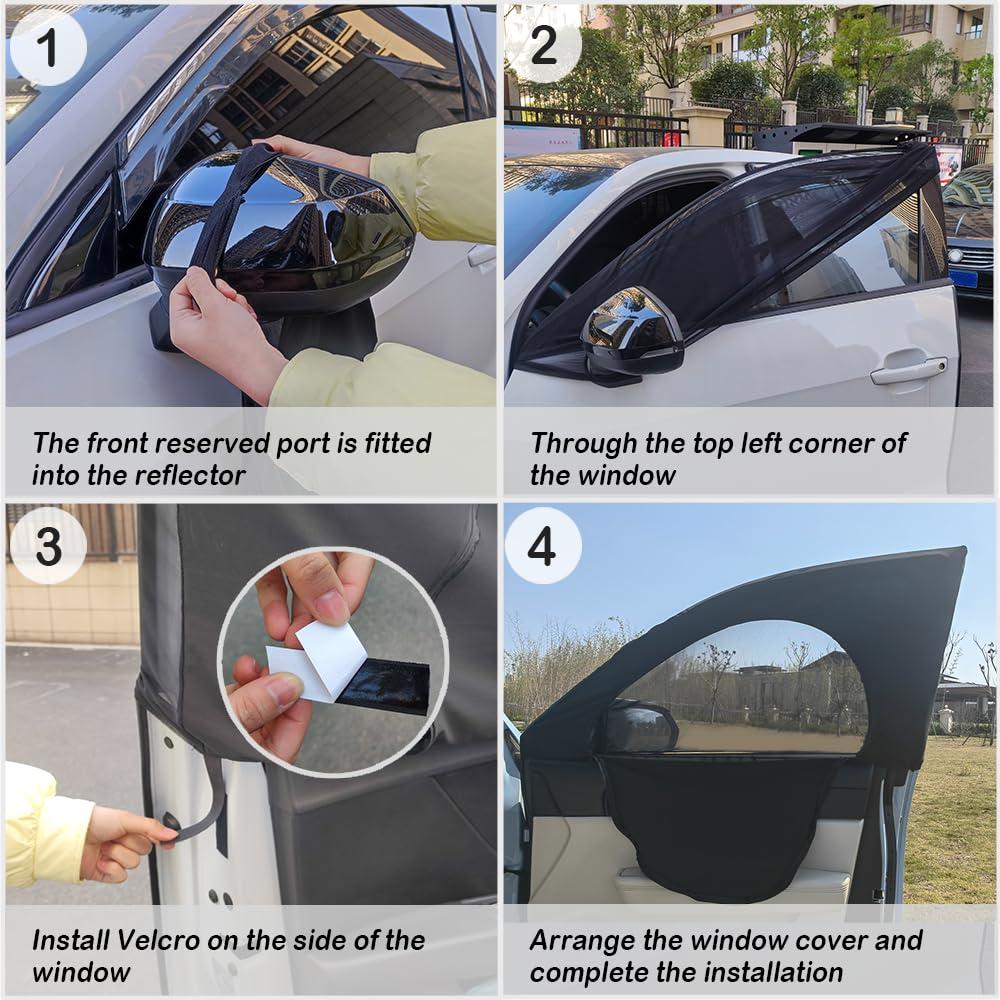 1

The front reserved port is fitted into the reflector

2

Through the top left corner of the window

3

Install Velcro on the side of the window

4

Arrange the window cover and complete the installation