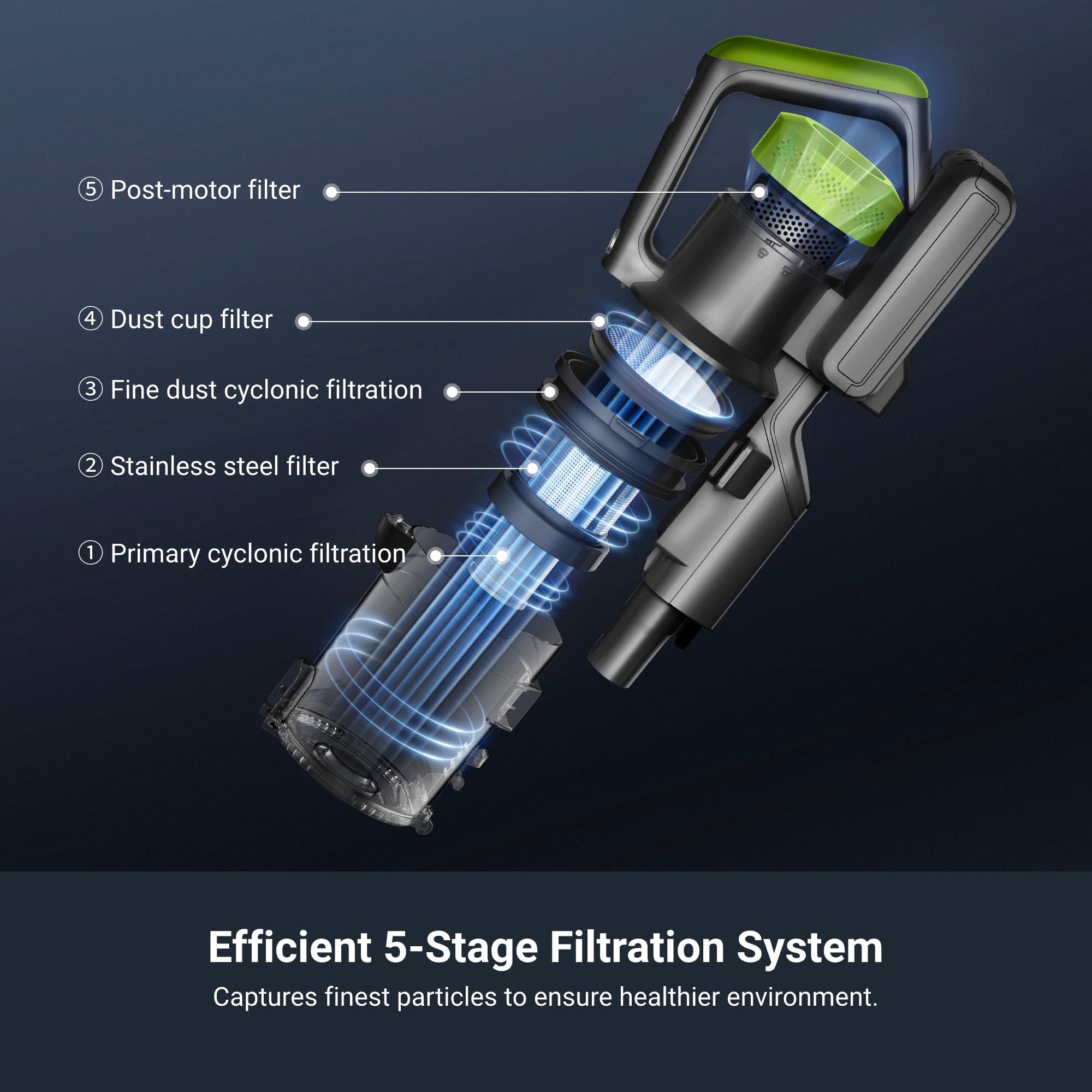 ⑤ Post-motor filter

④ Dust cup filter

③ Fine dust cyclonic filtration

② Stainless steel filter

① Primary cyclonic filtration

Efficient 5-Stage Filtration System

Captures finest particles to ensure healthier environment.