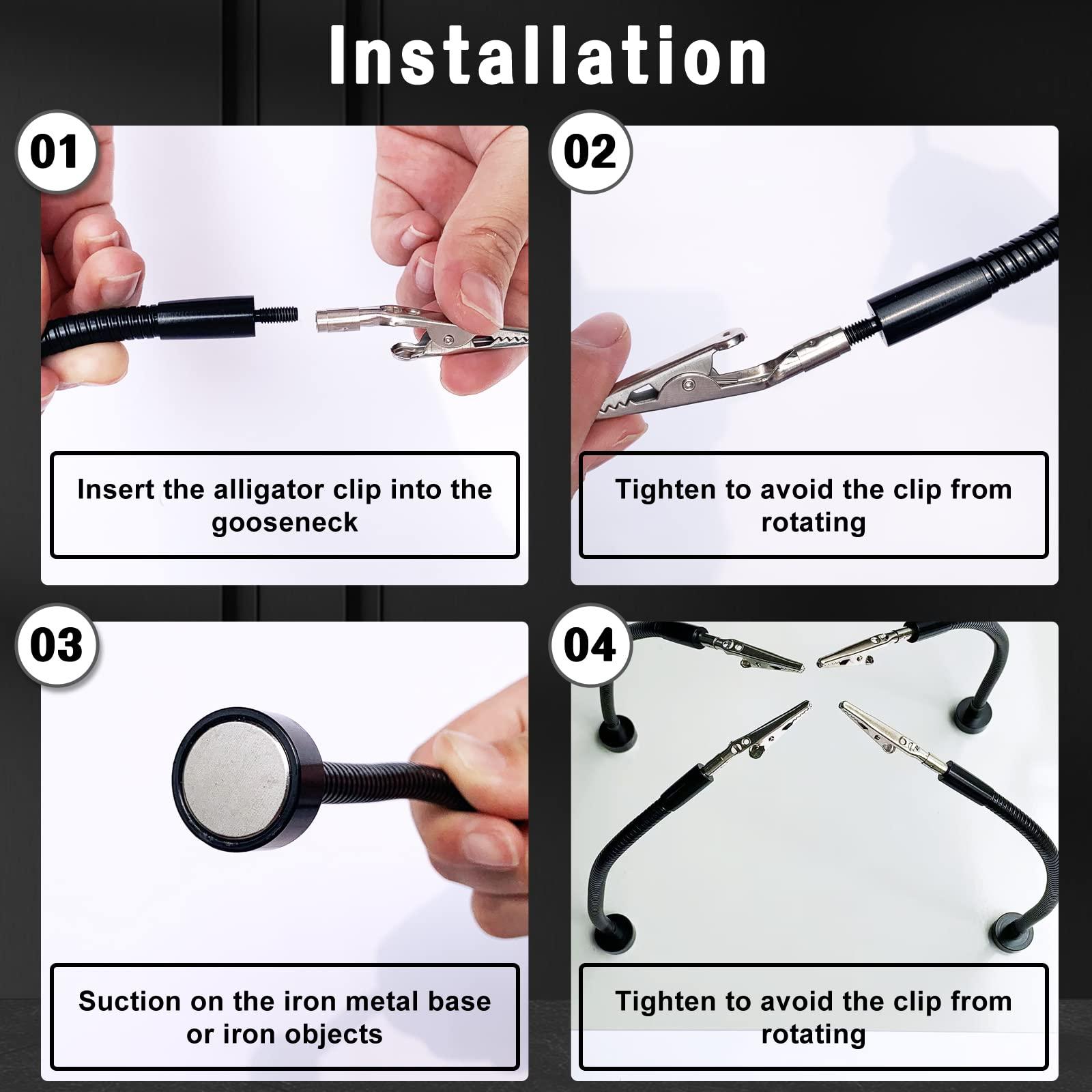 Installation

01

Insert the alligator clip into the gooseneck

02

Tighten to avoid the clip from rotating

03

Suction on the iron metal base or iron objects

04

Tighten to avoid the clip from rotating