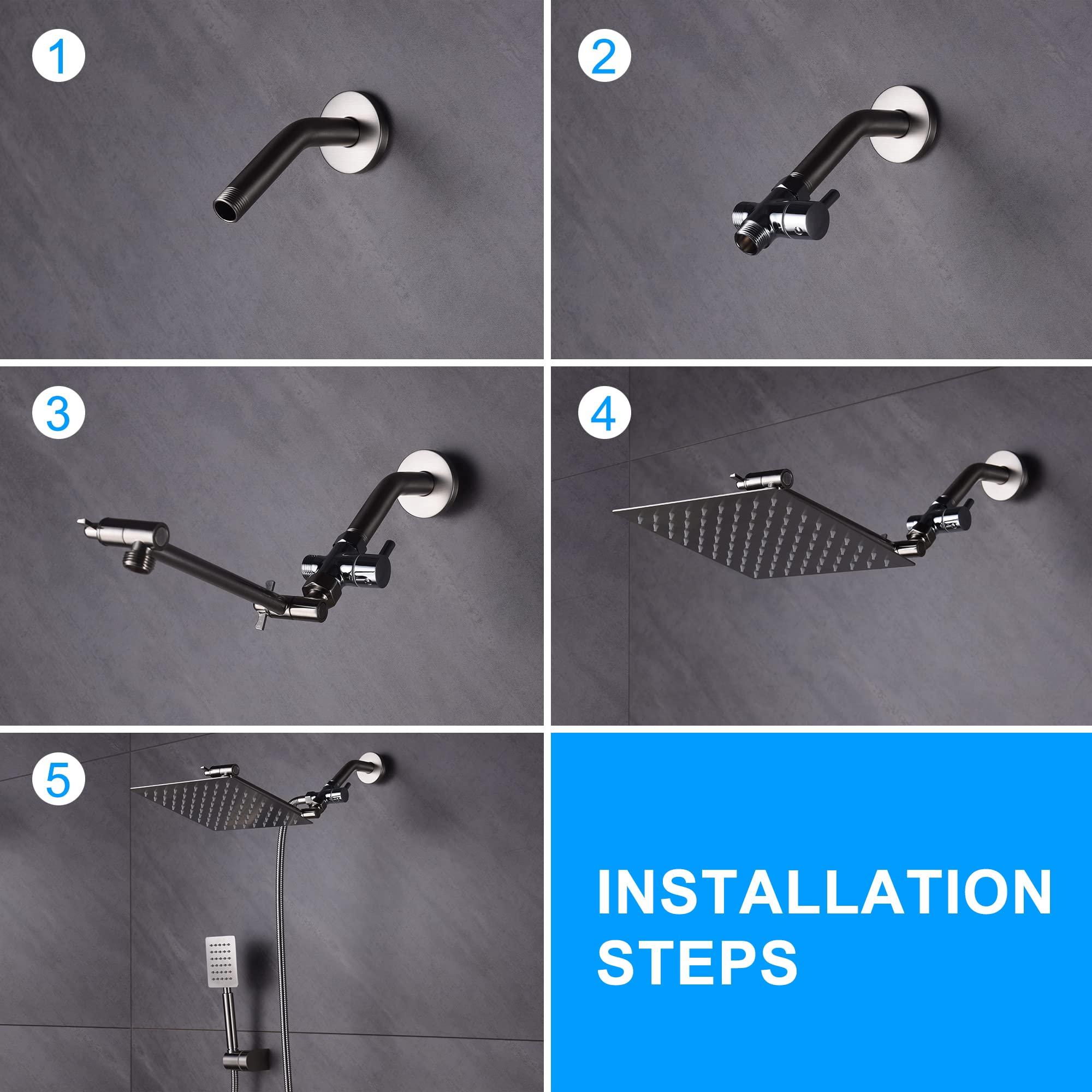 1

2

3

4

5

INSTALLATION STEPS