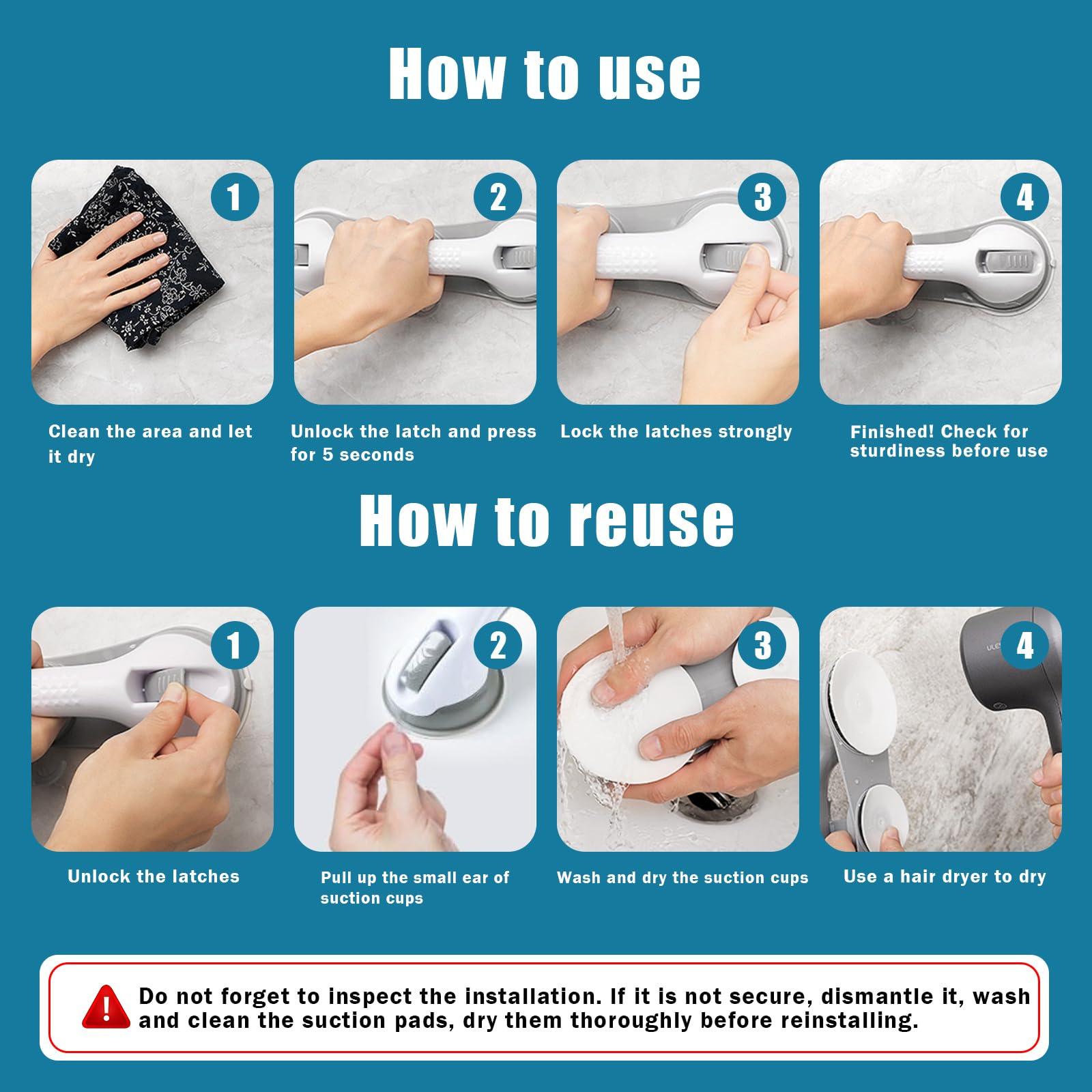 How to use

1

Clean the area and let it dry

2

Unlock the latch and press for 5 seconds

3

Lock the latches strongly

4

Finished! Check for sturdiness before use

How to reuse

1

Unlock the latches

2

Pull up the small ear of suction cups

3

Wash and dry the suction cups

4

Use a hair dryer to dry

!

Do not forget to inspect the installation. If it is not secure, dismantle it, wash and clean the suction pads, dry them thoroughly before reinstalling.