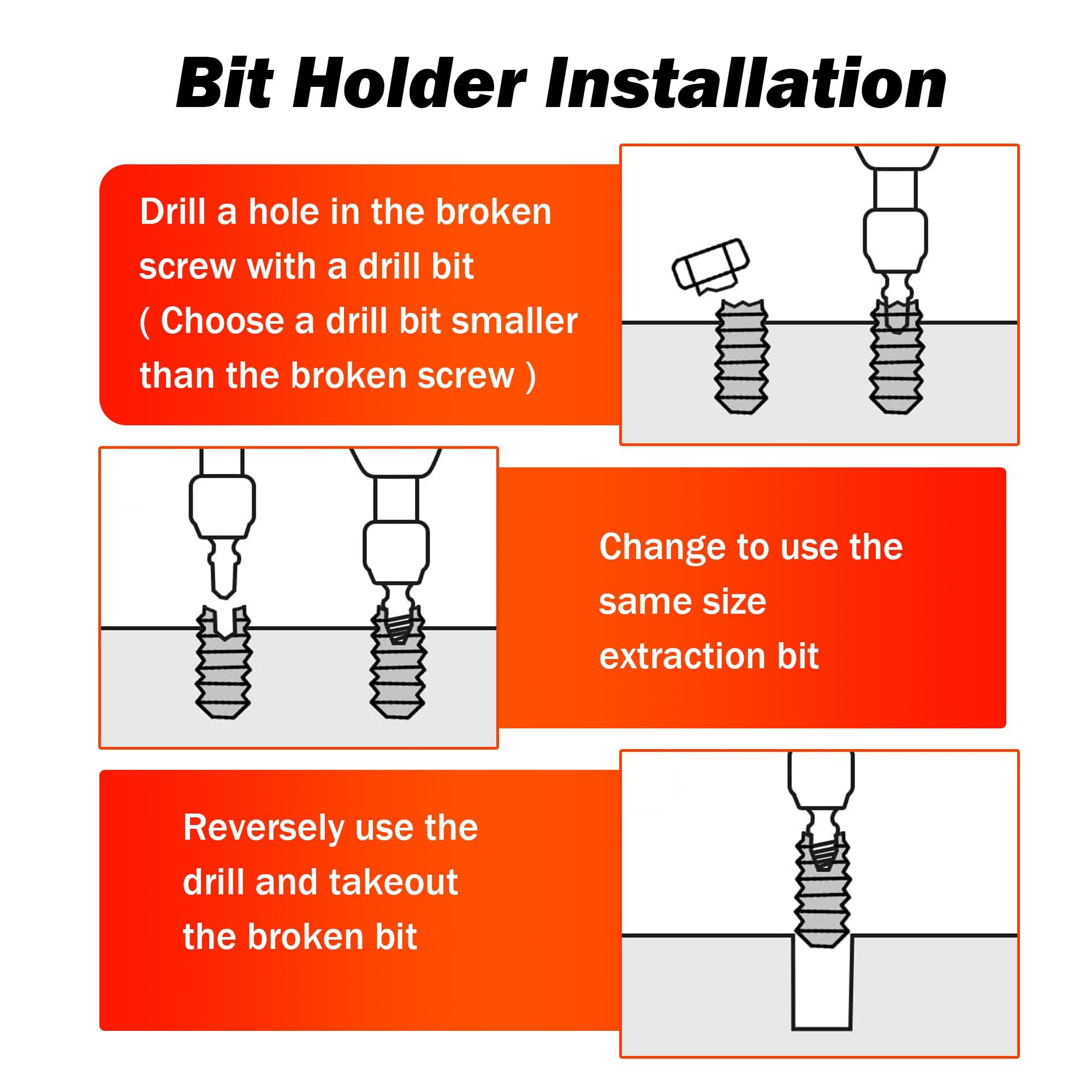 Bit Holder Installation

Drill a hole in the broken screw with a drill bit ( Choose a drill bit smaller than the broken screw )

Change to use the same size extraction bit

Reversely use the drill and takeout the broken bit