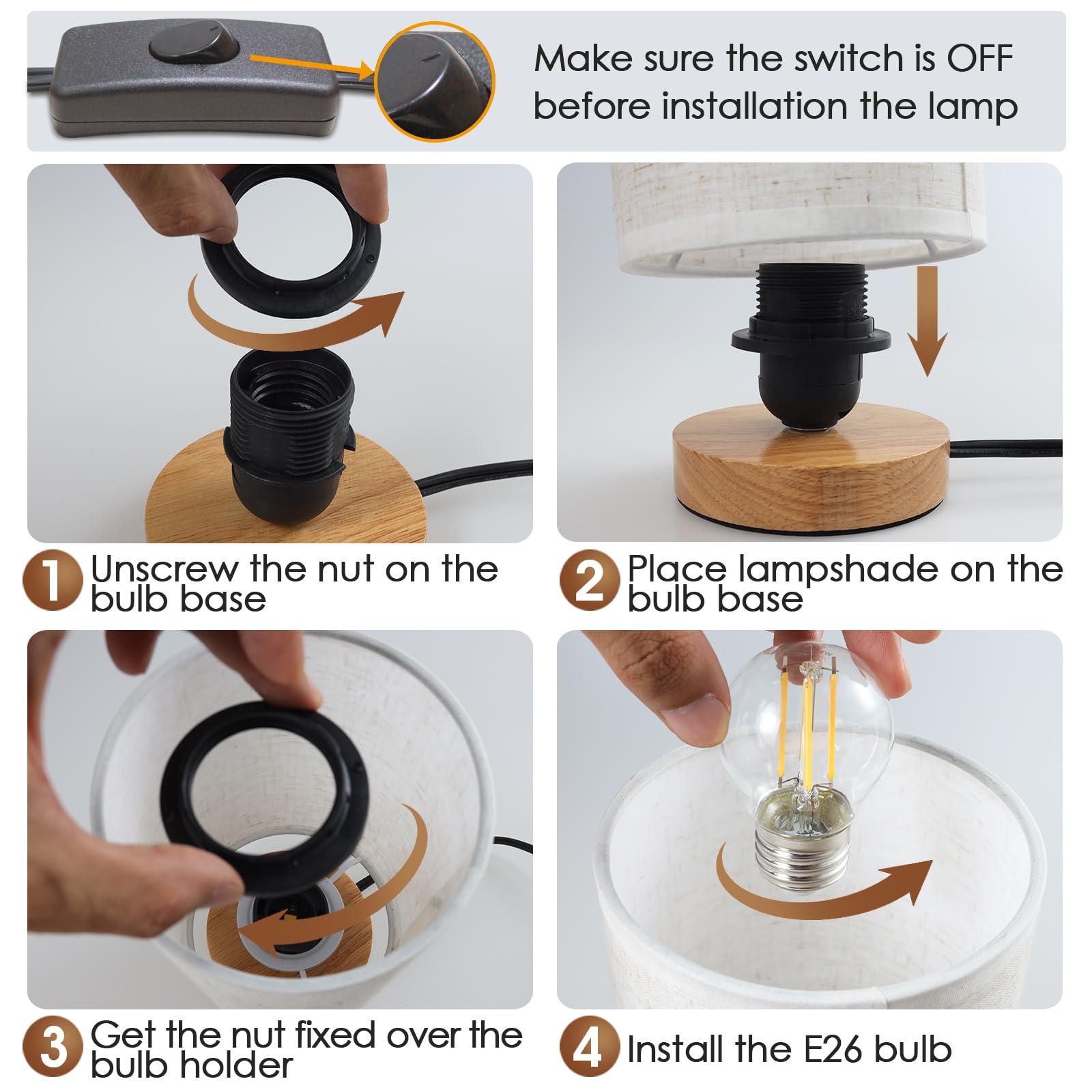 Make sure the switch is OFF before installation the lamp

1 Unscrew the nut on the bulb base

2 Place lampshade on the bulb base

3 Get the nut fixed over the bulb holder

4 Install the E26 bulb