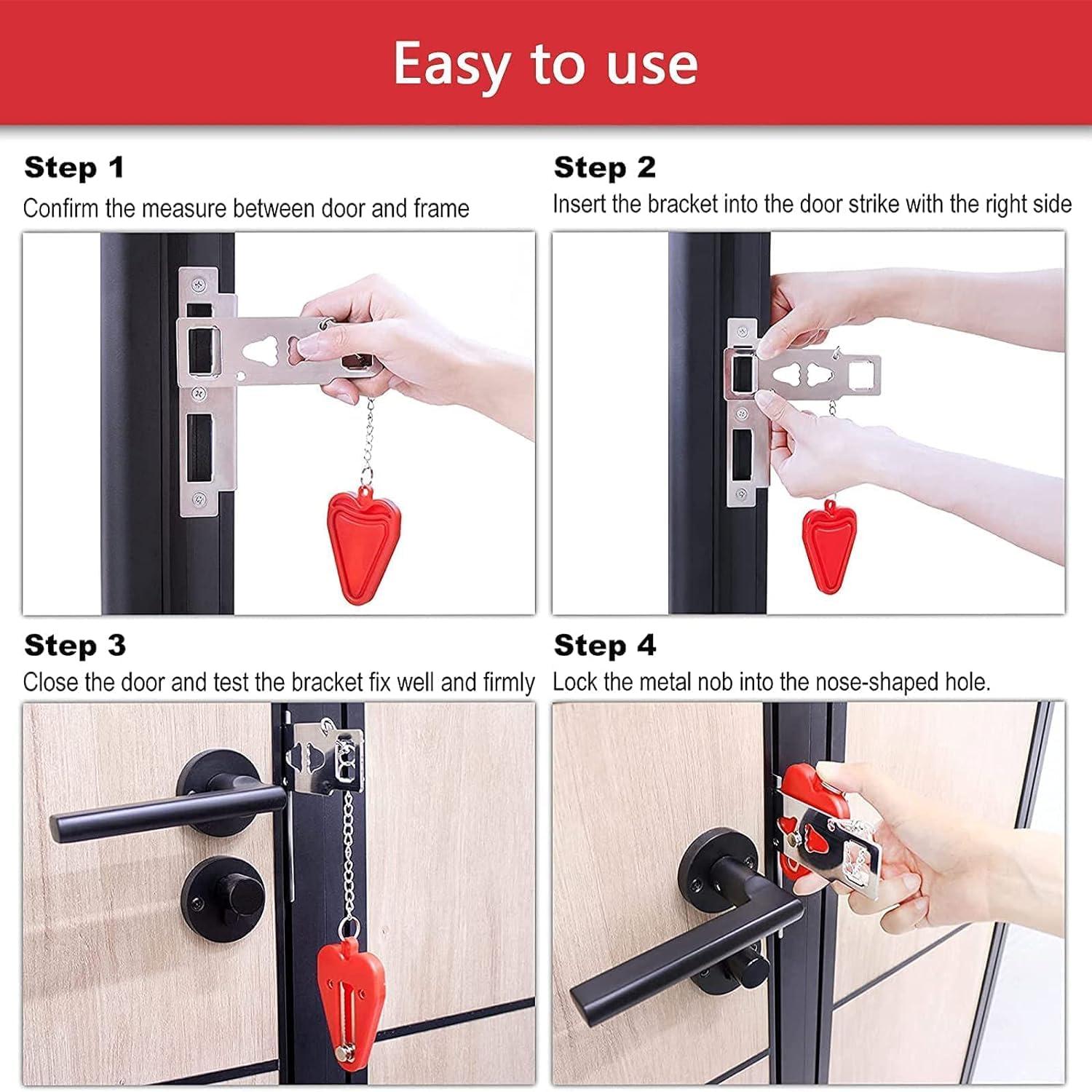 Easy to use

Step 1
Confirm the measure between door and frame

Step 2
Insert the bracket into the door strike with the right side

Step 3
Close the door and test the bracket fix well and firmly

Step 4
Lock the metal nob into the nose-shaped hole.