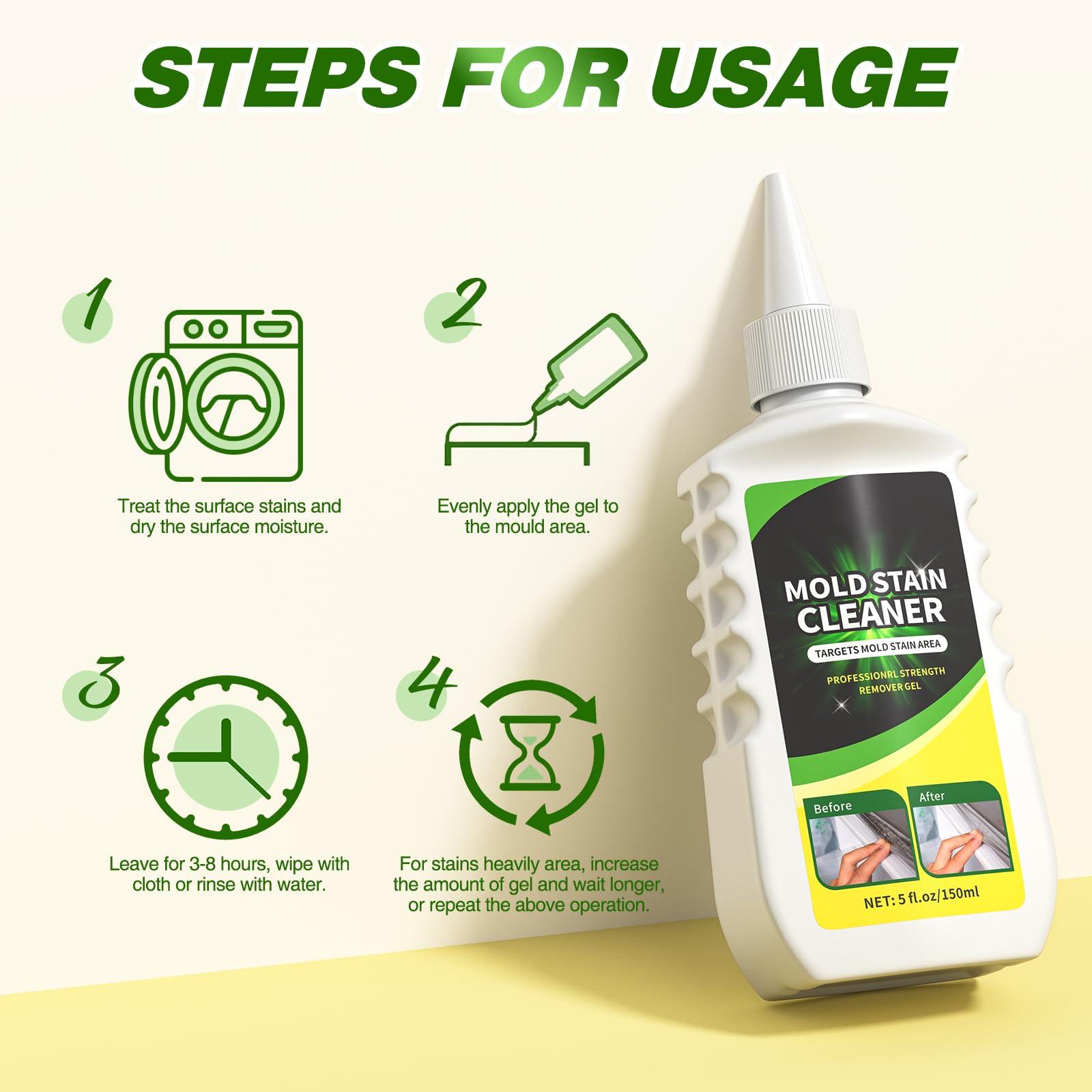 STEPS FOR USAGE

1

Treat the surface stains and dry the surface moisture.

2

Evenly apply the gel to the mould area.

3

Leave for 3-8 hours, wipe with cloth or rinse with water.

4

For stains heavily area, increase the amount of gel and wait longer, or repeat the above operation.

MOLD STAIN CLEANER

TARGETS MOLD STAIN AREA

PROFESSIONRL STRENGTH REMOVER GEL

Before

After

NET: 5 fl.oz/150ml