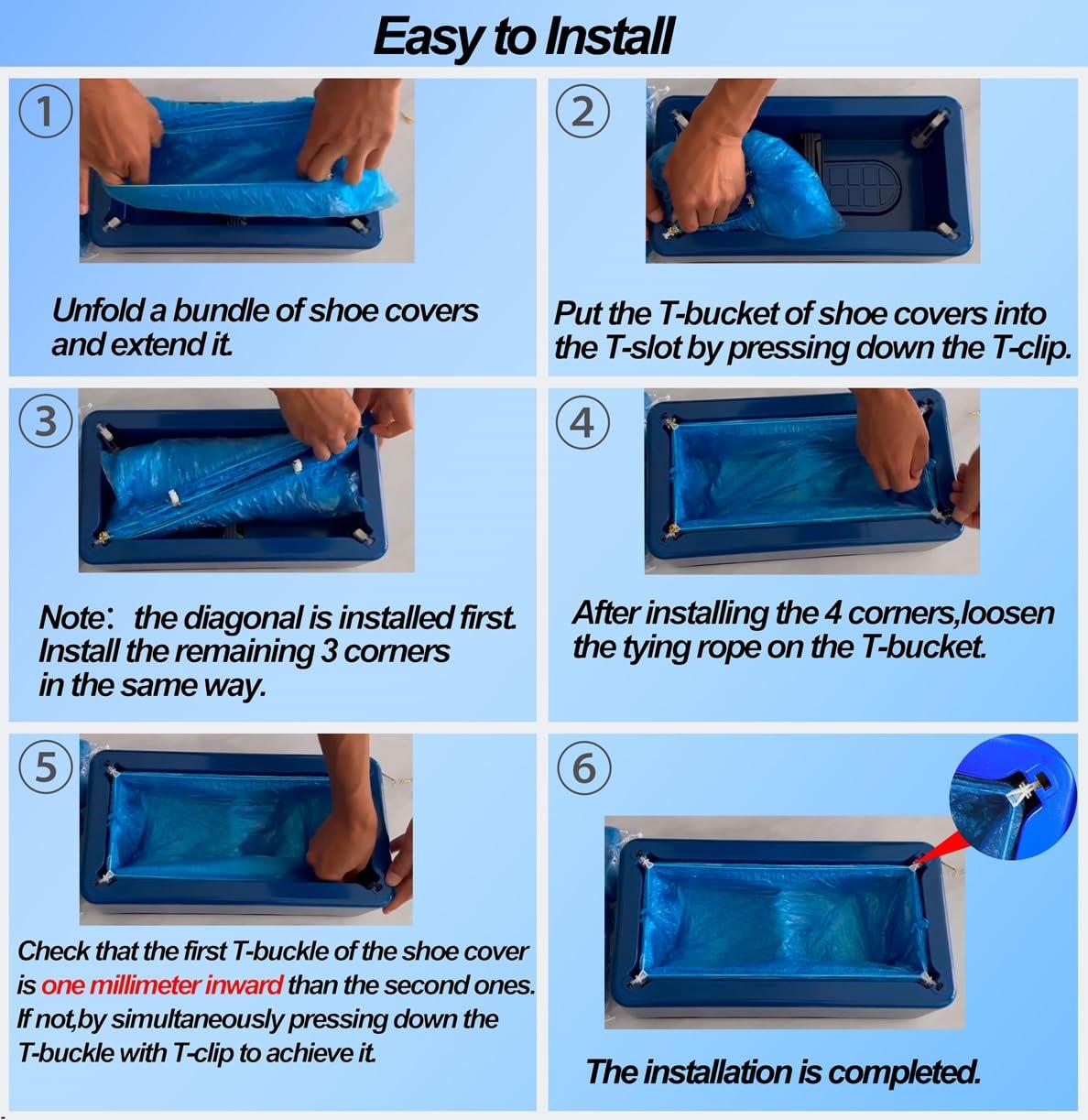 Easy to Install

1

Unfold a bundle of shoe covers and extend it.

2

Put the T-bucket of shoe covers into the T-slot by pressing down the T-clip.

3

Note: the diagonal is installed first. Install the remaining 3 corners in the same way.

4

After installing the 4 corners,loosen the tying rope on the T-bucket.

5

Check that the first T-buckle of the shoe cover is one millimeter inward than the second ones. If not,by simultaneously pressing down the T-buckle with T-clip to achieve it.

6

The installation is completed.