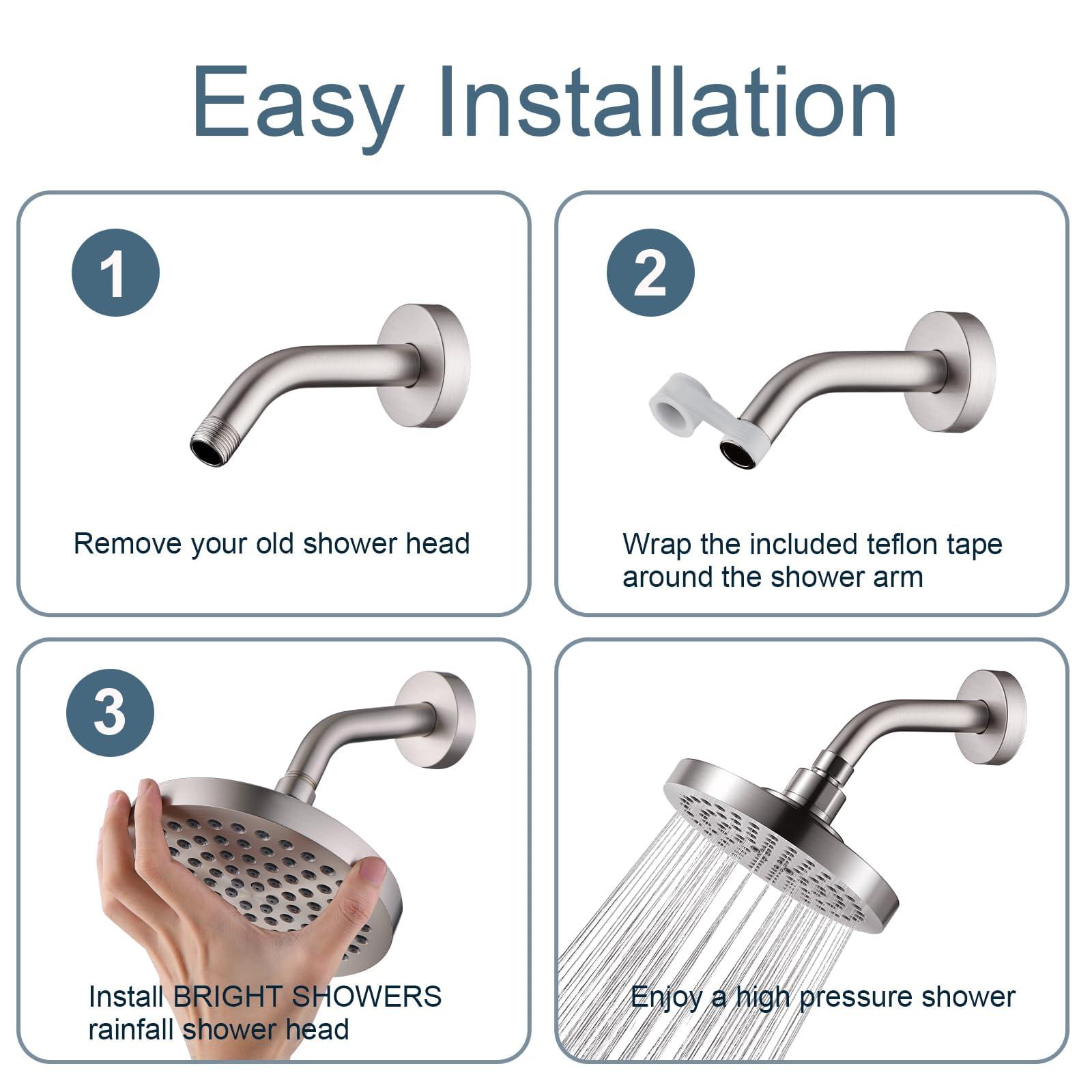 Easy Installation

1

Remove your old shower head

2

Wrap the included teflon tape around the shower arm

3

Install BRIGHT SHOWERS rainfall shower head

Enjoy a high pressure shower