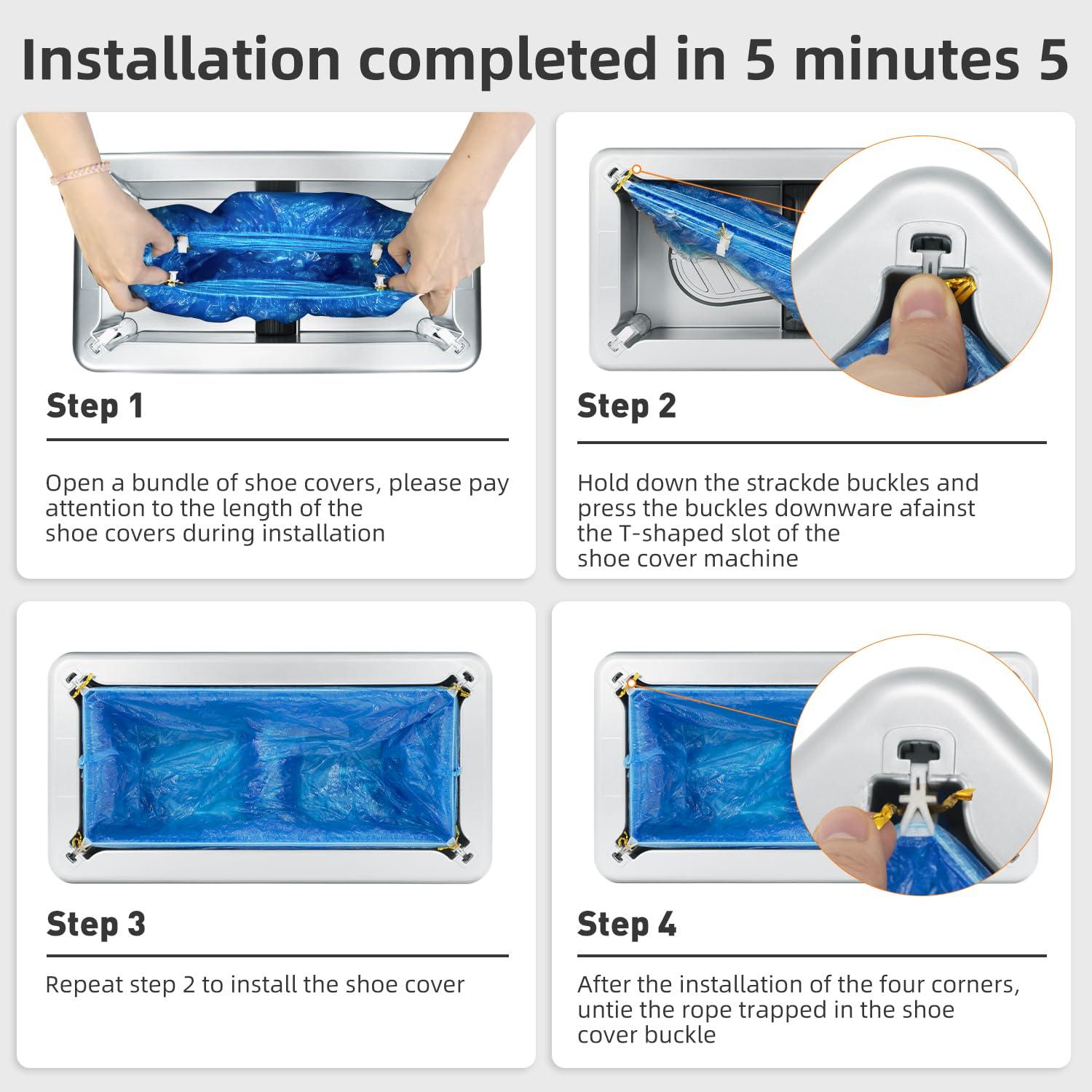 Installation completed in 5 minutes 5

Step 1

Open a bundle of shoe covers, please pay attention to the length of the shoe covers during installation

Step 2

Hold down the strackde buckles and press the buckles downware afainst the T-shaped slot of the shoe cover machine

Step 3

Repeat step 2 to install the shoe cover

Step 4

After the installation of the four corners, untie the rope trapped in the shoe cover buckle