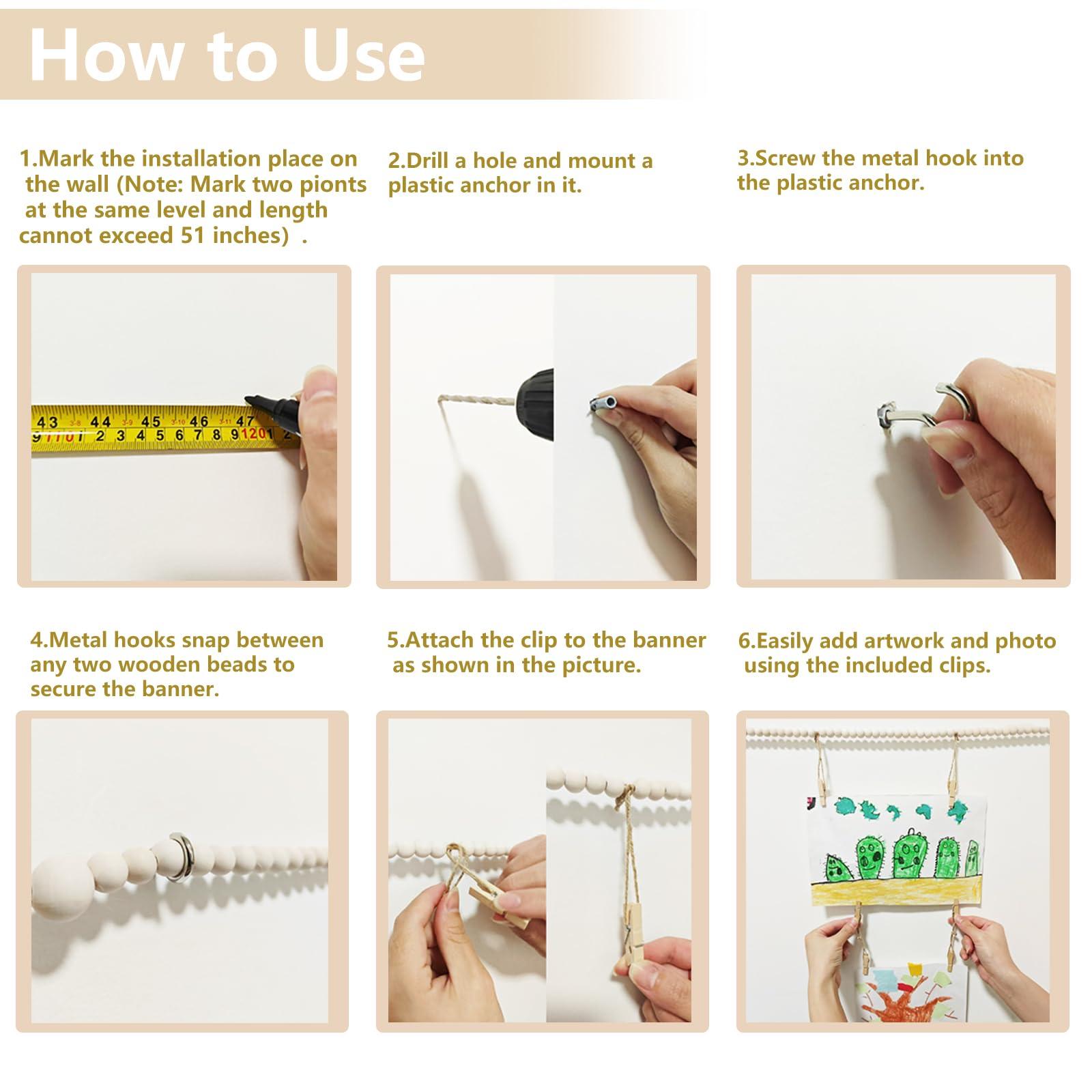 How to Use

1.Mark the installation place on the wall (Note: Mark two pionts at the same level and length cannot exceed 51 inches) .

2.Drill a hole and mount a plastic anchor in it.

3.Screw the metal hook into the plastic anchor.

43 44 45 46 47
2 3 4 5 6 7 8 9 120 1 2

4.Metal hooks snap between any two wooden beads to secure the banner.

5.Attach the clip to the banner as shown in the picture.

6.Easily add artwork and photo using the included clips.