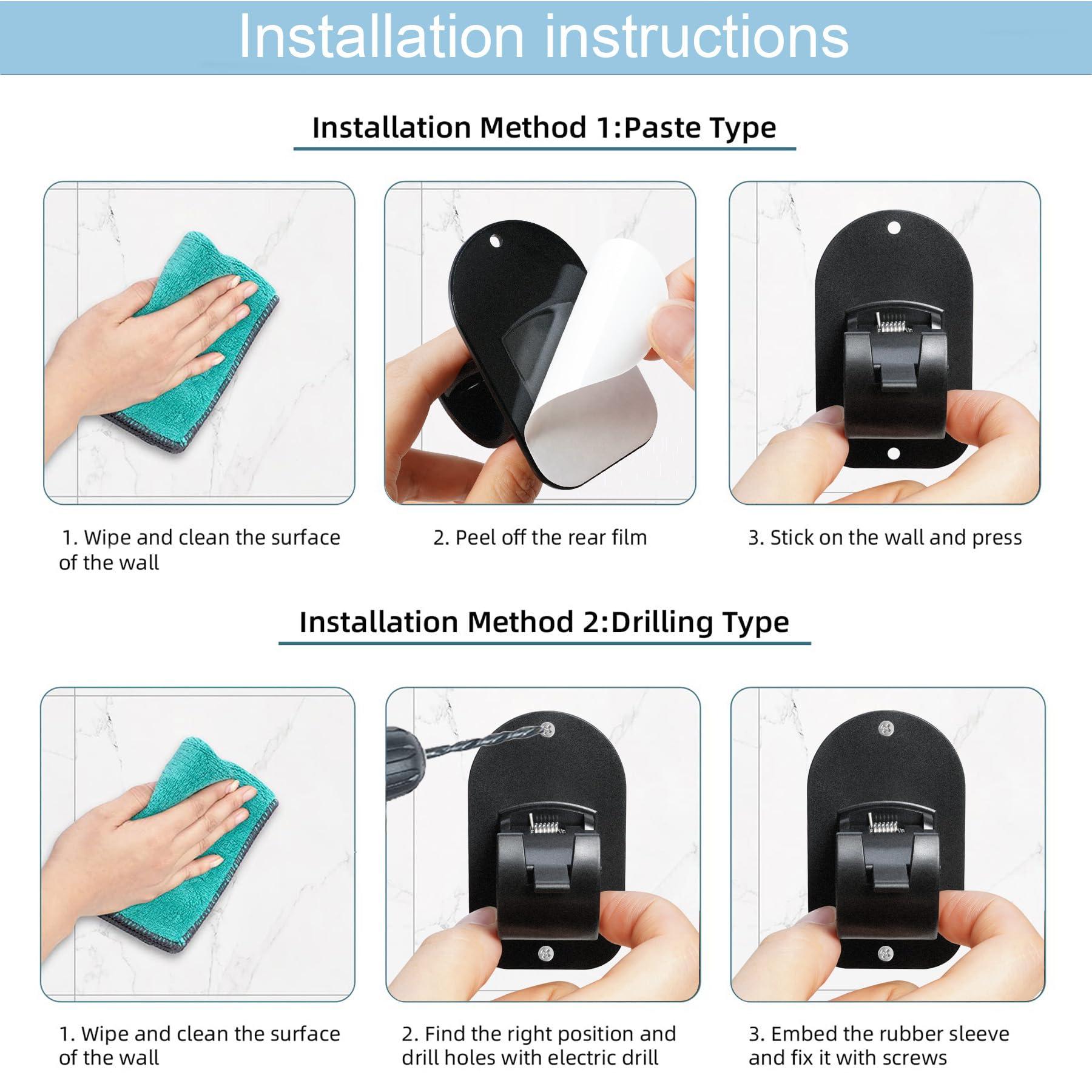 Installation instructions

Installation Method 1:Paste Type

1. Wipe and clean the surface of the wall

2. Peel off the rear film

3. Stick on the wall and press

Installation Method 2:Drilling Type

1. Wipe and clean the surface of the wall

2. Find the right position and drill holes with electric drill

3. Embed the rubber sleeve and fix it with screws