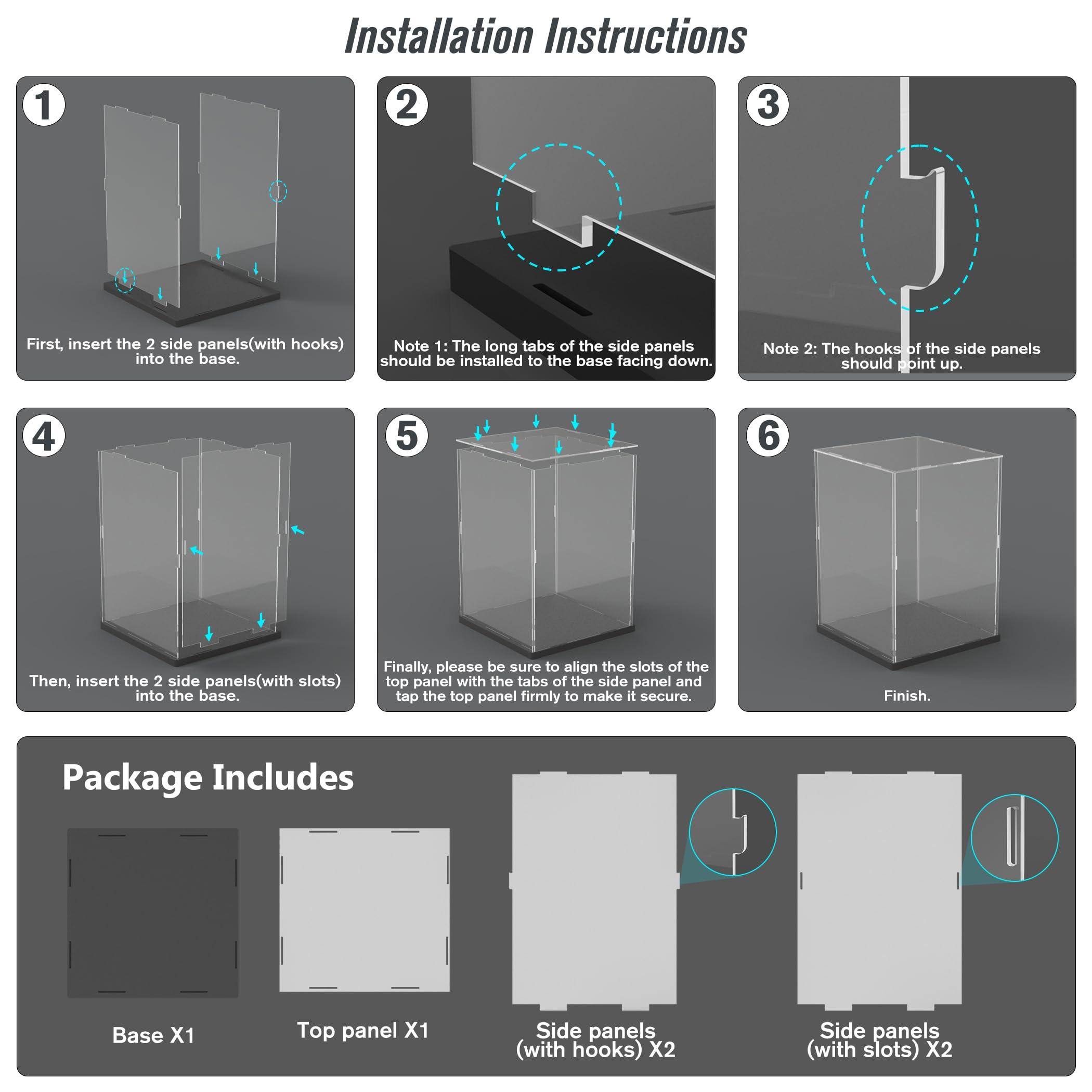 Installation Instructions

1

First, insert the 2 side panels(with hooks) into the base.

2

Note 1: The long tabs of the side panels should be installed to the base facing down.

3

Note 2: The hooks of the side panels should point up.

4

Then, insert the 2 side panels(with slots) into the base.

5

Finally, please be sure to align the slots of the top panel with the tabs of the side panel and tap the top panel firmly to make it secure.

6

Finish.

Package Includes

Base X1

Top panel X1

Side panels (with hooks) X2

Side panels (with slots) X2