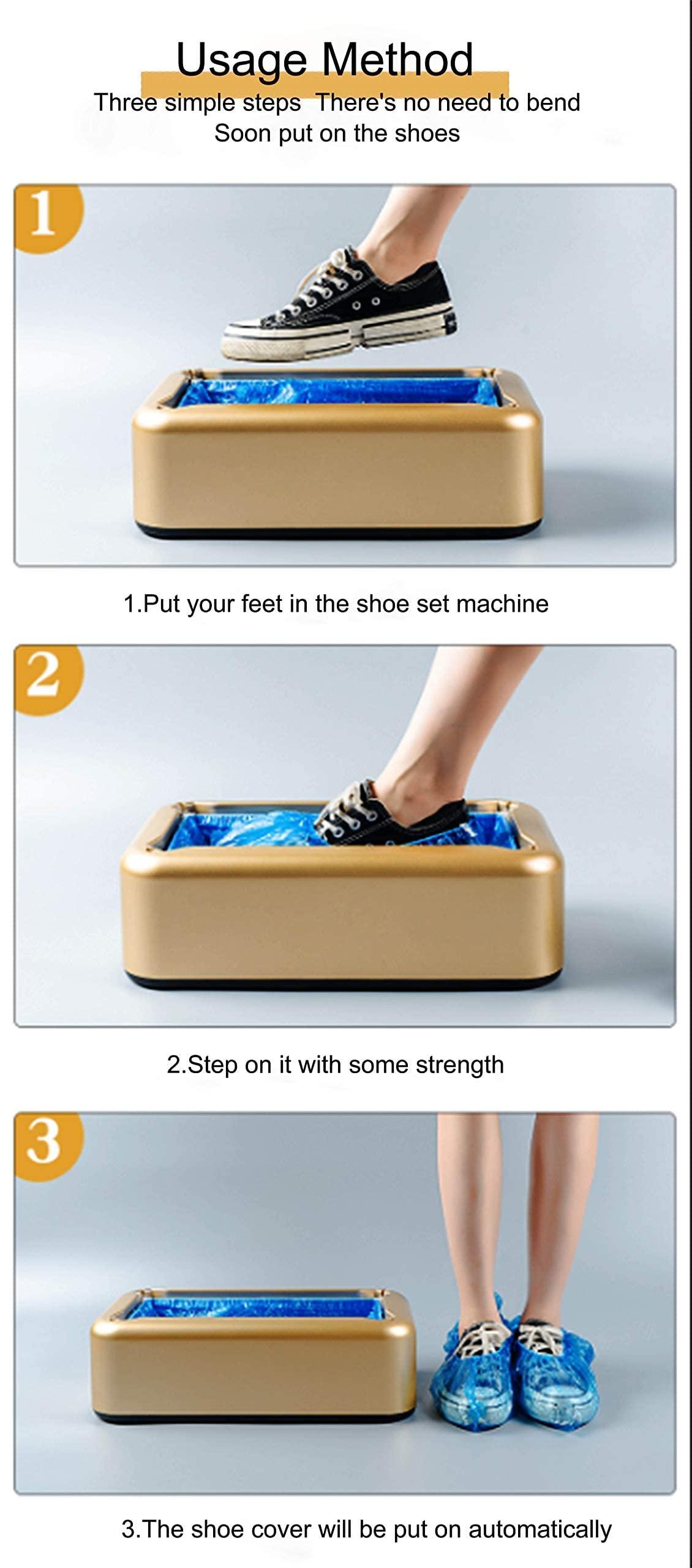 Usage Method

Three simple steps There's no need to bend
Soon put on the shoes

1

1.Put your feet in the shoe set machine

2

2.Step on it with some strength

3

3.The shoe cover will be put on automatically