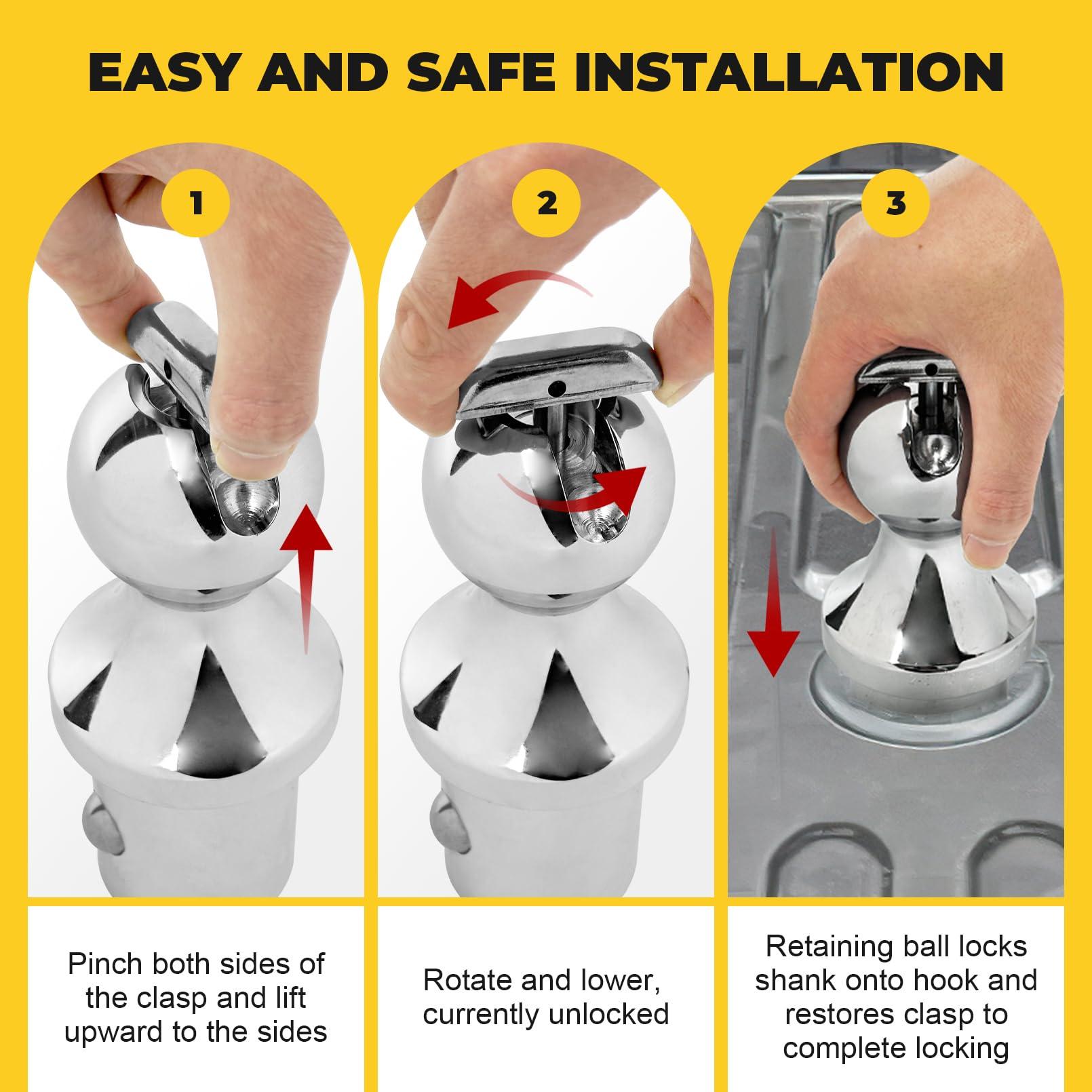 EASY AND SAFE INSTALLATION

1

2

3

Pinch both sides of the clasp and lift upward to the sides

Rotate and lower, currently unlocked

Retaining ball locks shank onto hook and restores clasp to complete locking