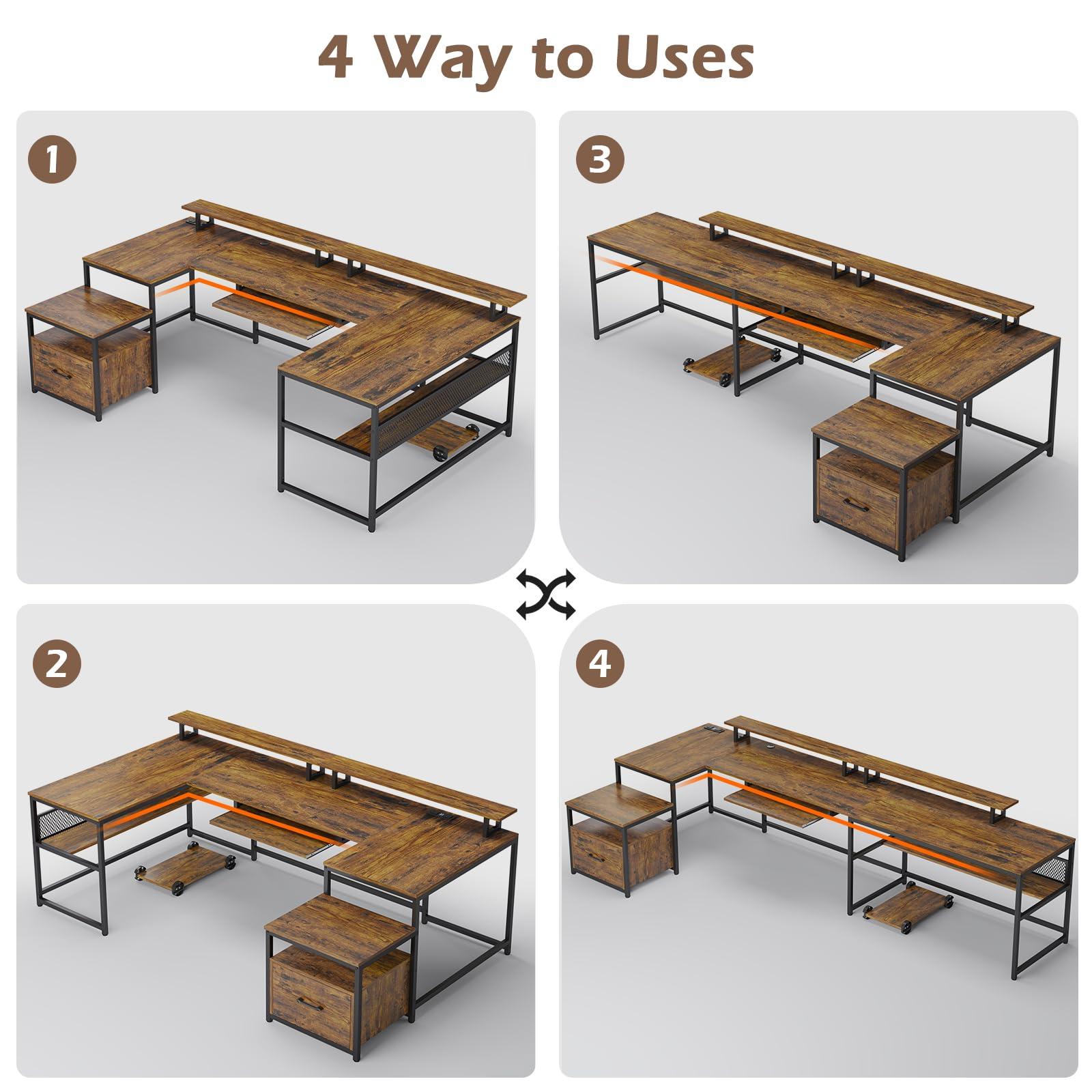 4 Way to Uses

1

3

2

4