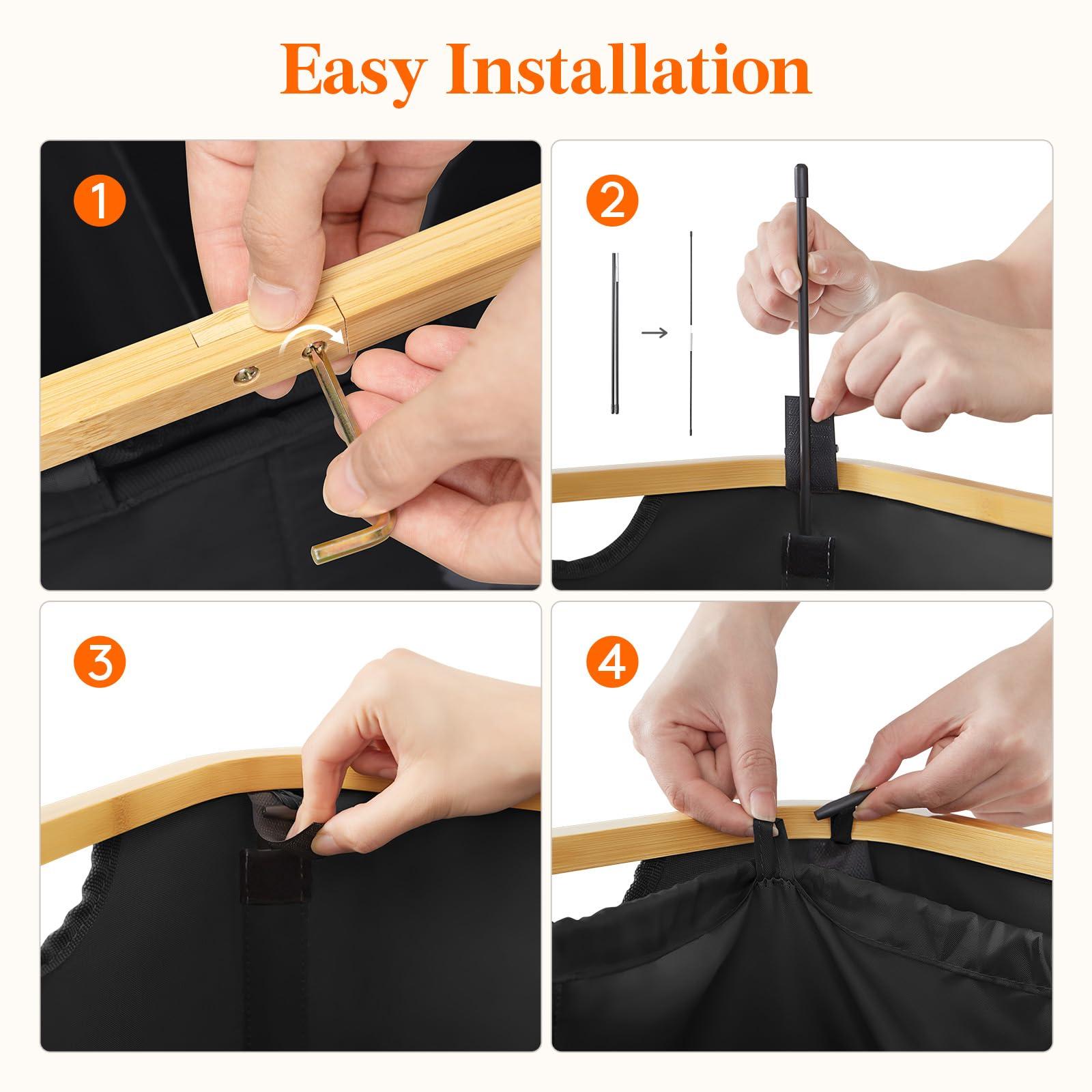 Easy Installation

1

2

3

4