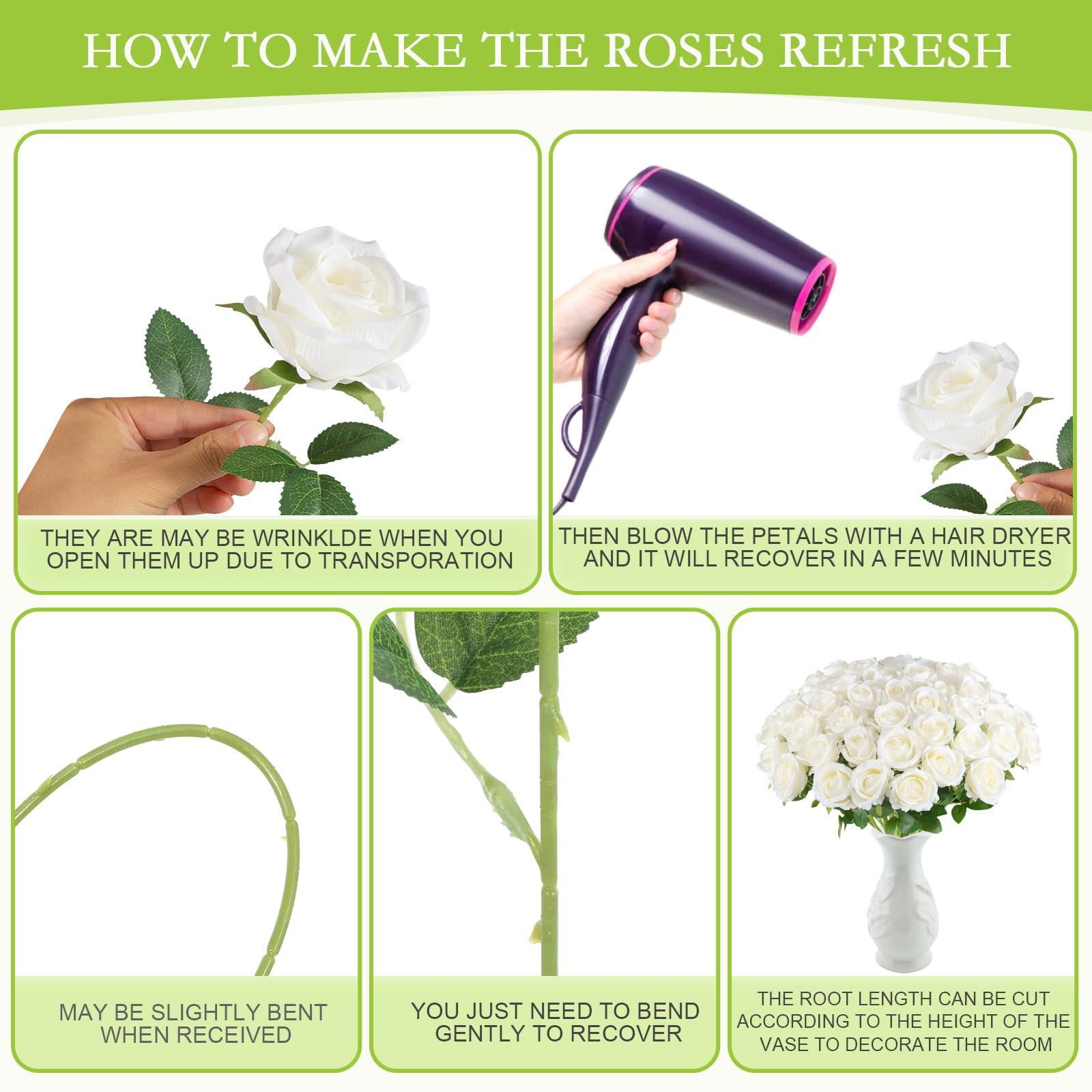 HOW TO MAKE THE ROSES REFRESH

THEY ARE MAY BE WRINKLDE WHEN YOU OPEN THEM UP DUE TO TRANSPORATION

THEN BLOW THE PETALS WITH A HAIR DRYER AND IT WILL RECOVER IN A FEW MINUTES

MAY BE SLIGHTLY BENT WHEN RECEIVED

YOU JUST NEED TO BEND GENTLY TO RECOVER

THE ROOT LENGTH CAN BE CUT ACCORDING TO THE HEIGHT OF THE VASE TO DECORATE THE ROOM