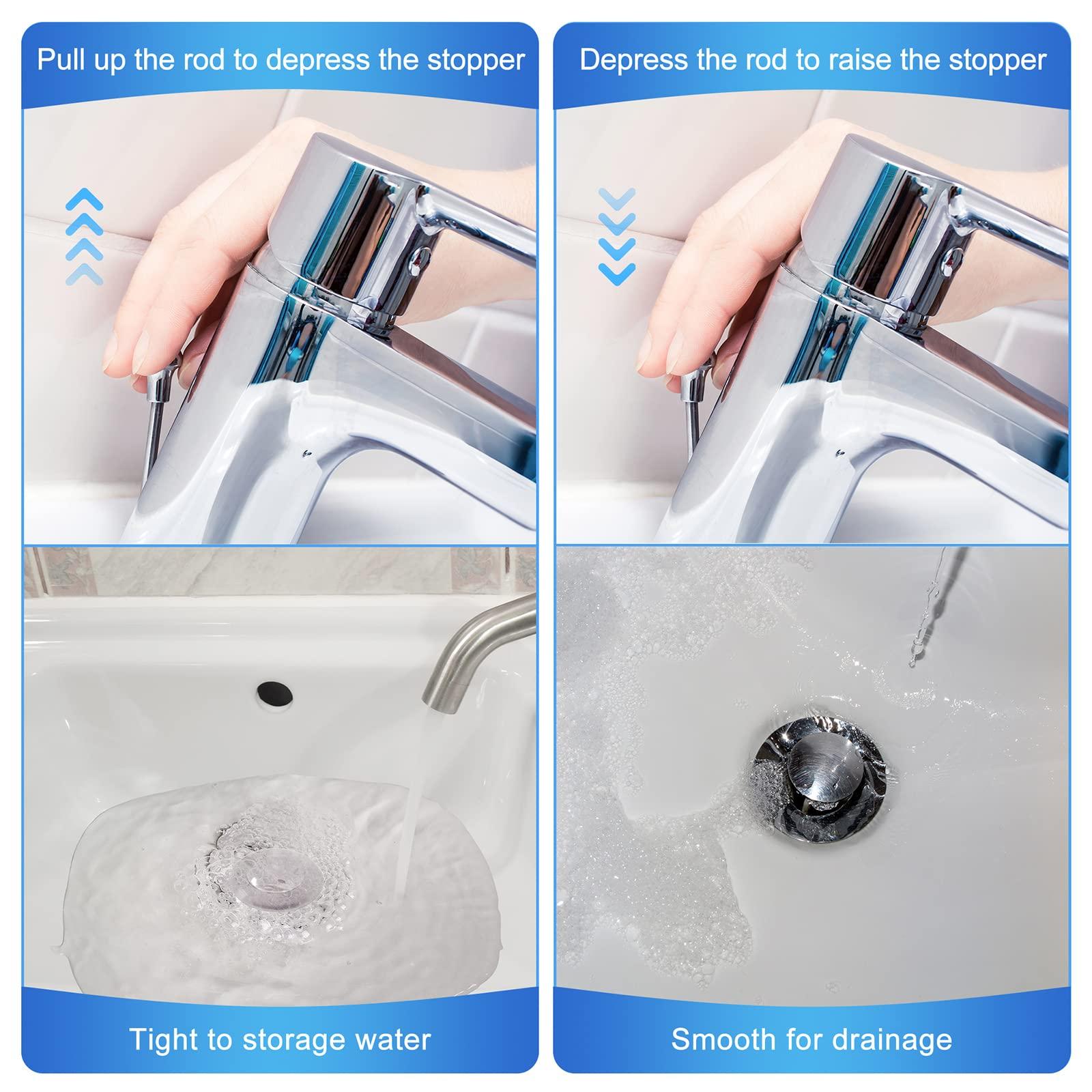 Pull up the rod to depress the stopper

Tight to storage water

Depress the rod to raise the stopper

Smooth for drainage