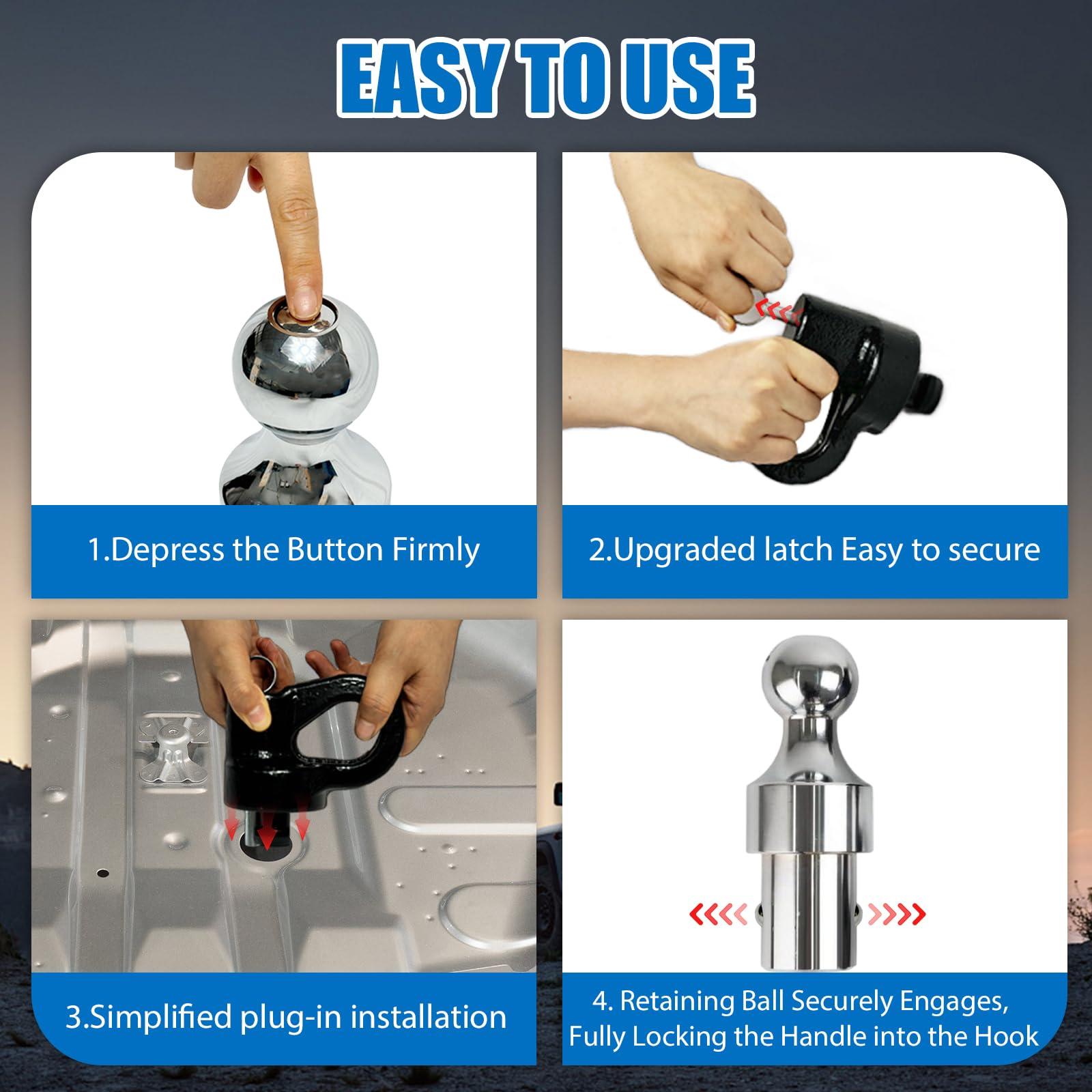 EASY TO USE

1.Depress the Button Firmly

2.Upgraded latch Easy to secure

3.Simplified plug-in installation

4. Retaining Ball Securely Engages, Fully Locking the Handle into the Hook