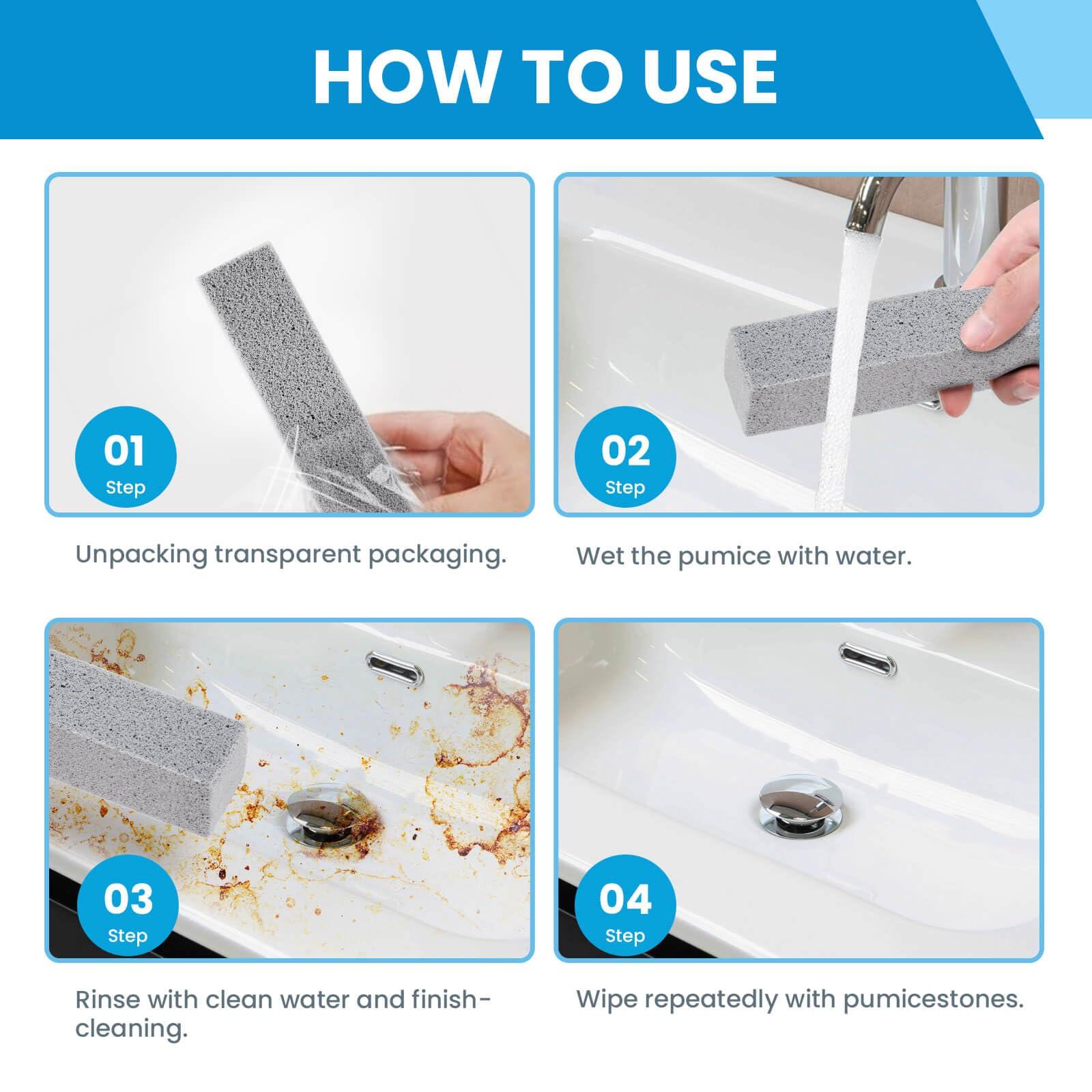 HOW TO USE

01
Step

Unpacking transparent packaging.

02
Step

Wet the pumice with water.

03
Step

Rinse with clean water and finish-cleaning.

04
Step

Wipe repeatedly with pumicestones.