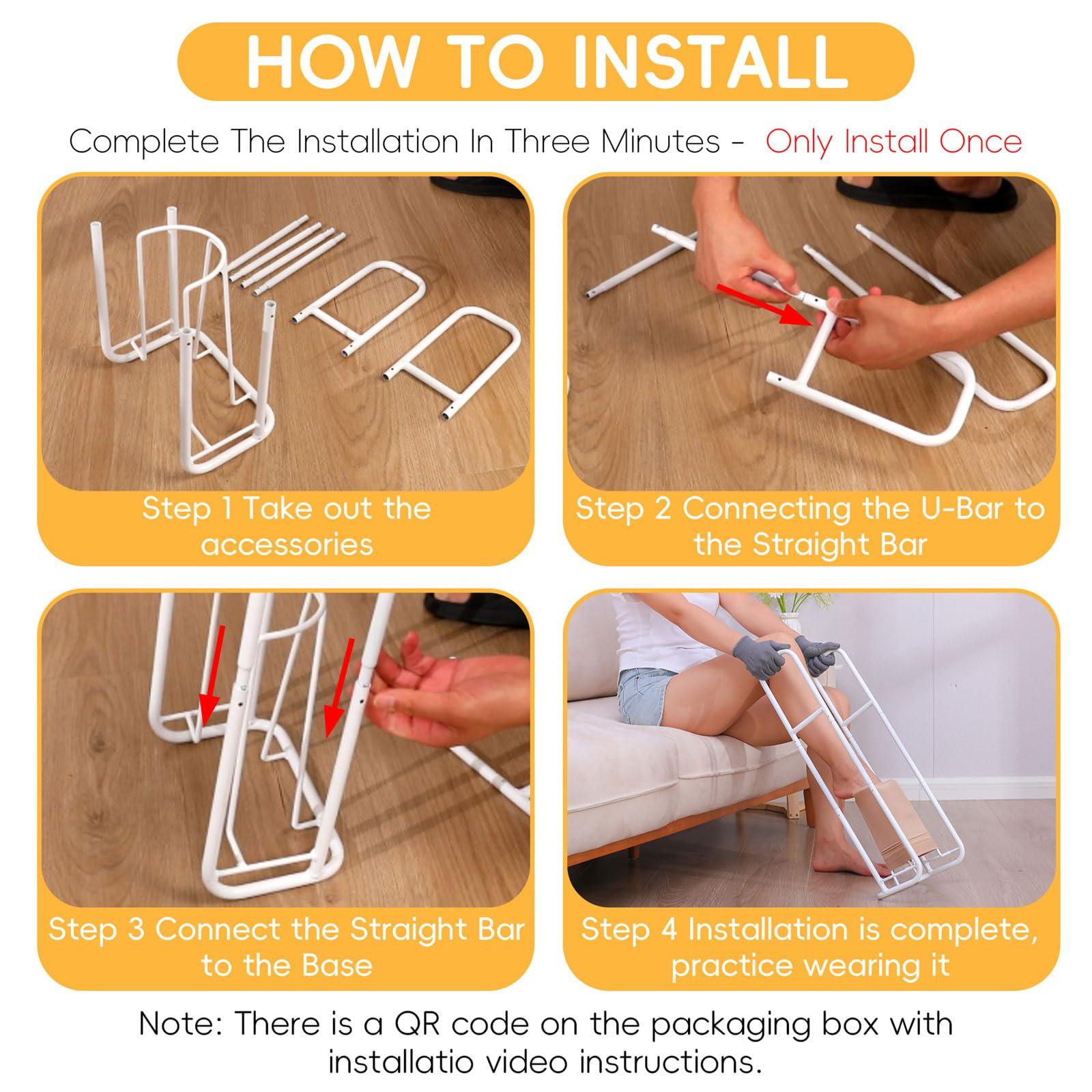 HOW TO INSTALL

Complete The Installation In Three Minutes - Only Install Once

Step 1 Take out the accessories

Step 2 Connecting the U-Bar to the Straight Bar

Step 3 Connect the Straight Bar to the Base

Step 4 Installation is complete, practice wearing it

Note: There is a QR code on the packaging box with installatio video instructions.