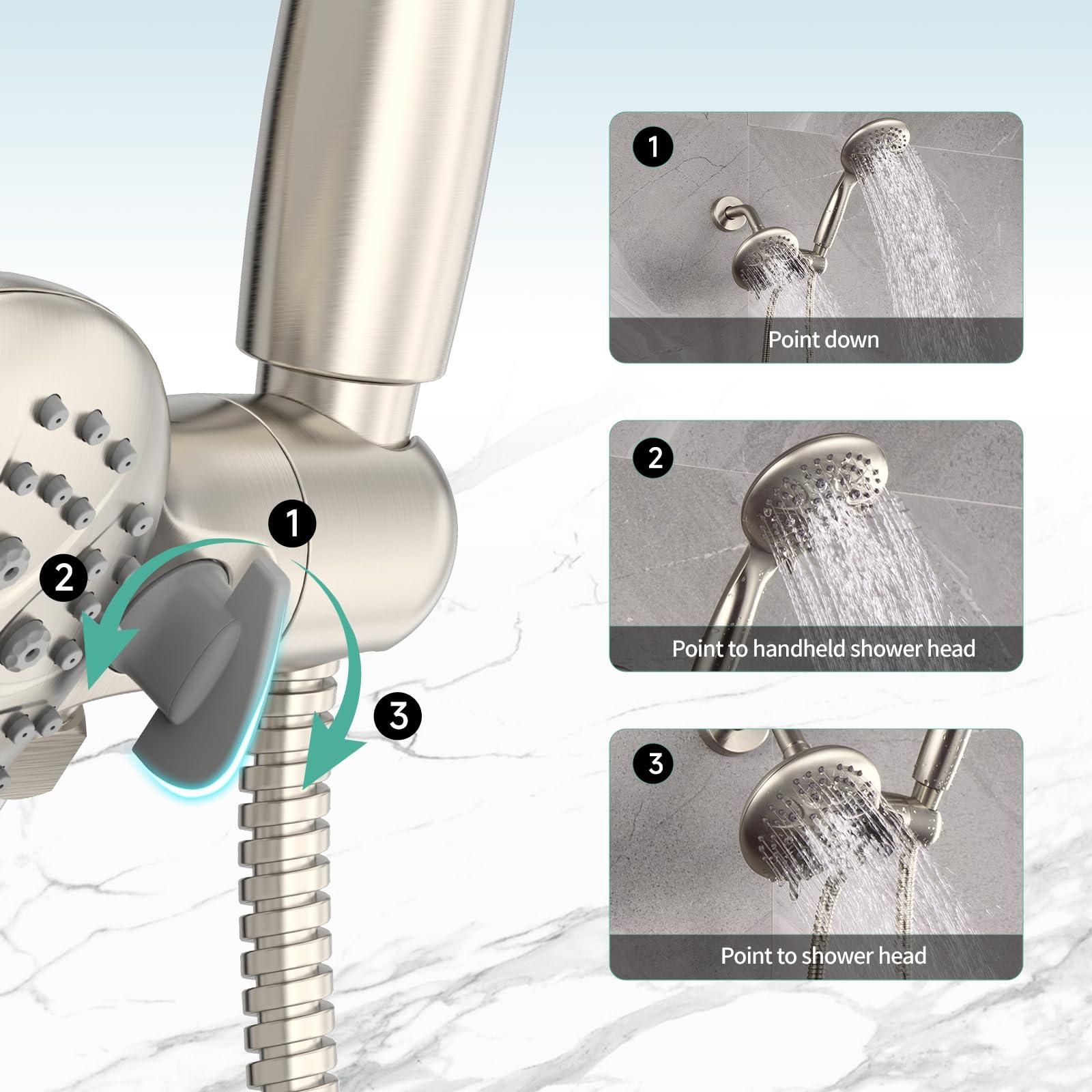 1

2

3

1

Point down

2

Point to handheld shower head

3

Point to shower head