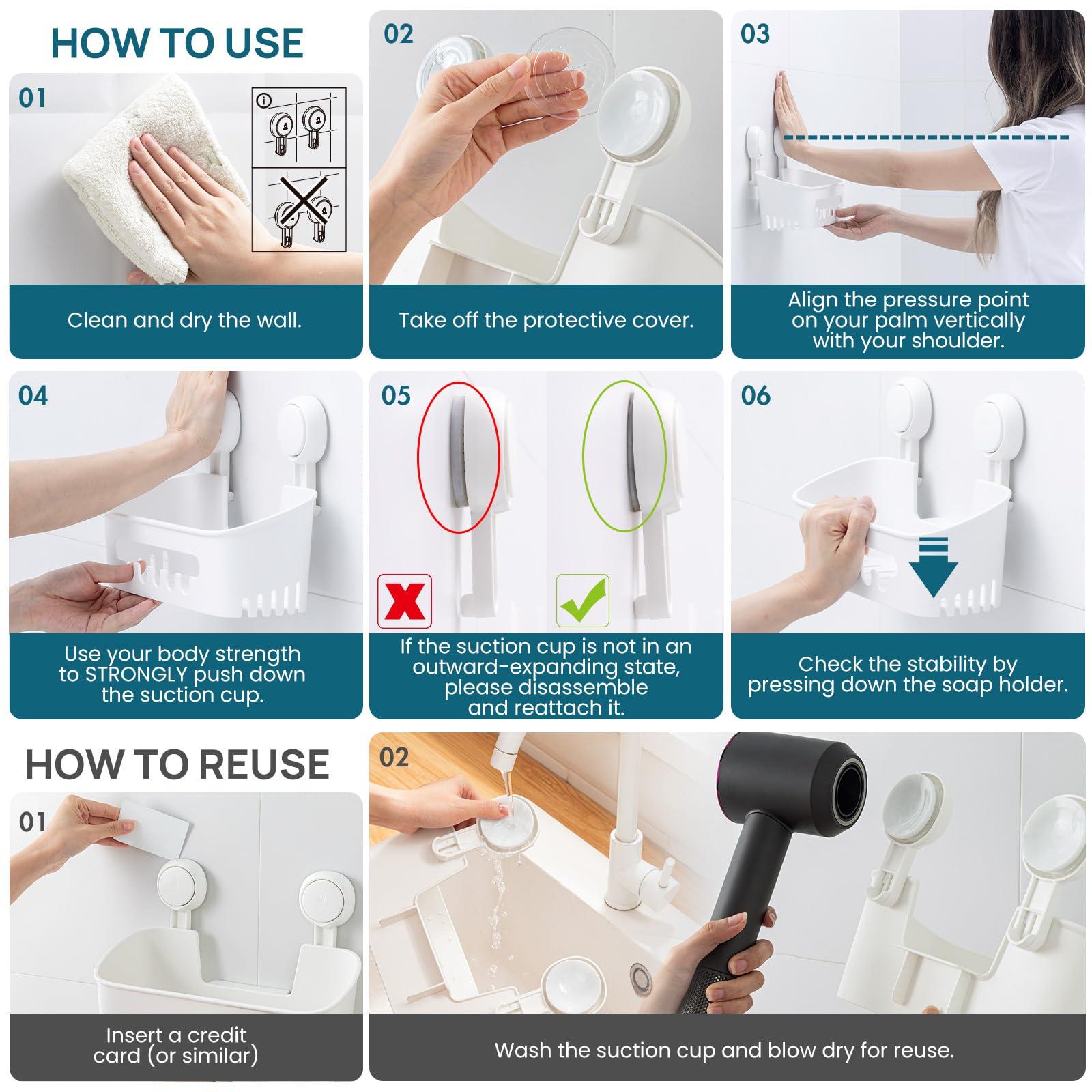 HOW TO USE

01

Clean and dry the wall.

02

Take off the protective cover.

03

Align the pressure point on your palm vertically with your shoulder.

04

Use your body strength to STRONGLY push down the suction cup.

05

If the suction cup is not in an outward-expanding state, please disassemble and reattach it.

06

Check the stability by pressing down the soap holder.

HOW TO REUSE

01

Insert a credit card (or similar)

02

Wash the suction cup and blow dry for reuse.