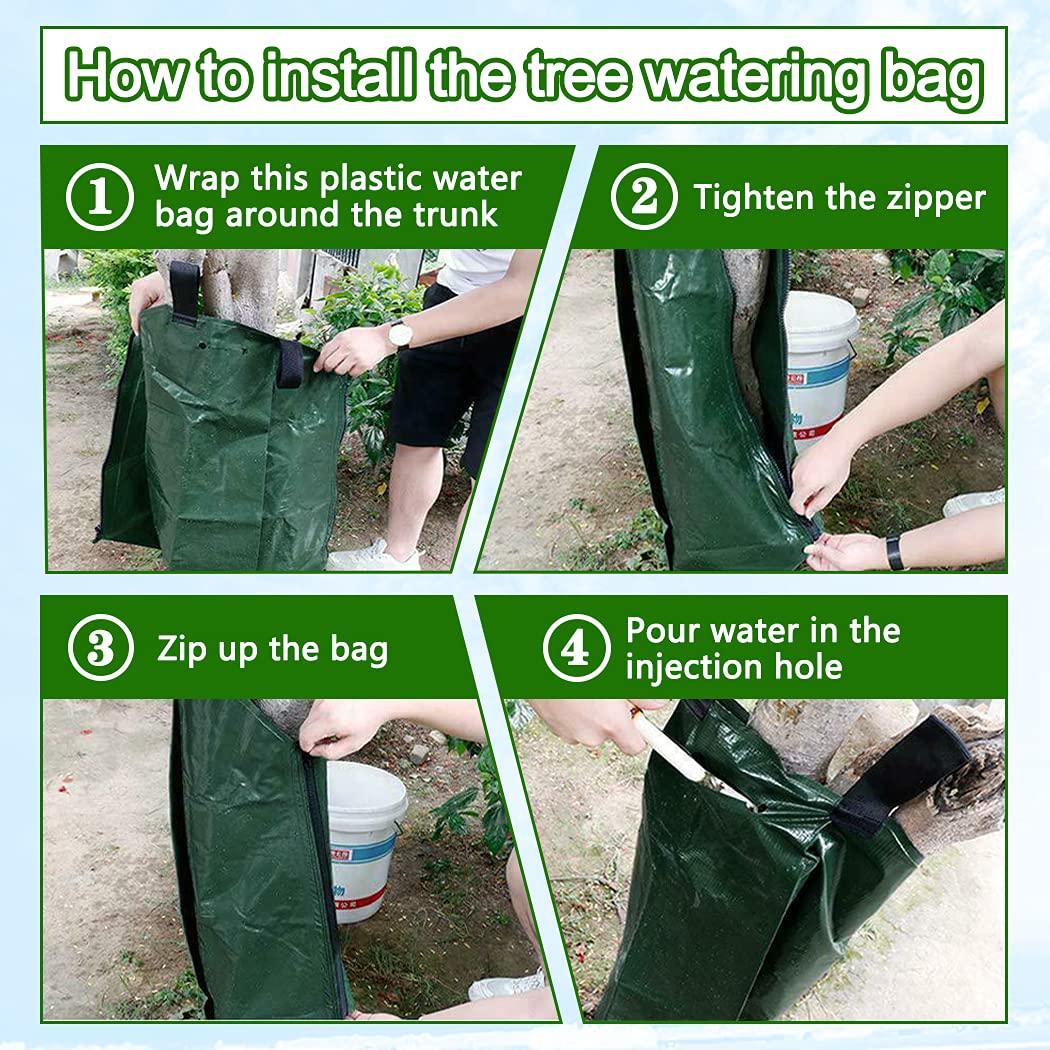 How to install the tree watering bag

1 Wrap this plastic water bag around the trunk

2 Tighten the zipper

3 Zip up the bag

4 Pour water in the injection hole