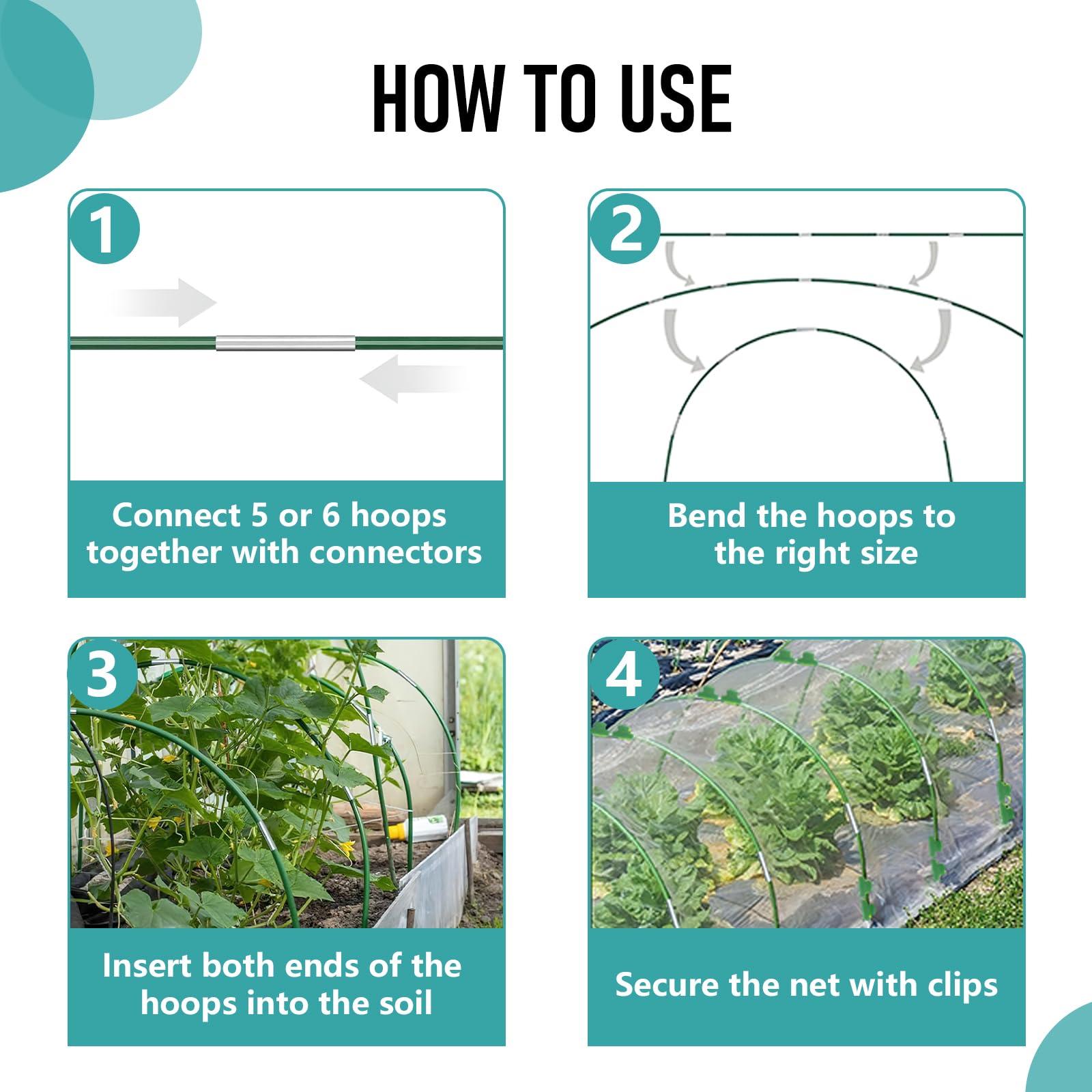 HOW TO USE

1

Connect 5 or 6 hoops together with connectors

2

Bend the hoops to the right size

3

Insert both ends of the hoops into the soil

4

Secure the net with clips