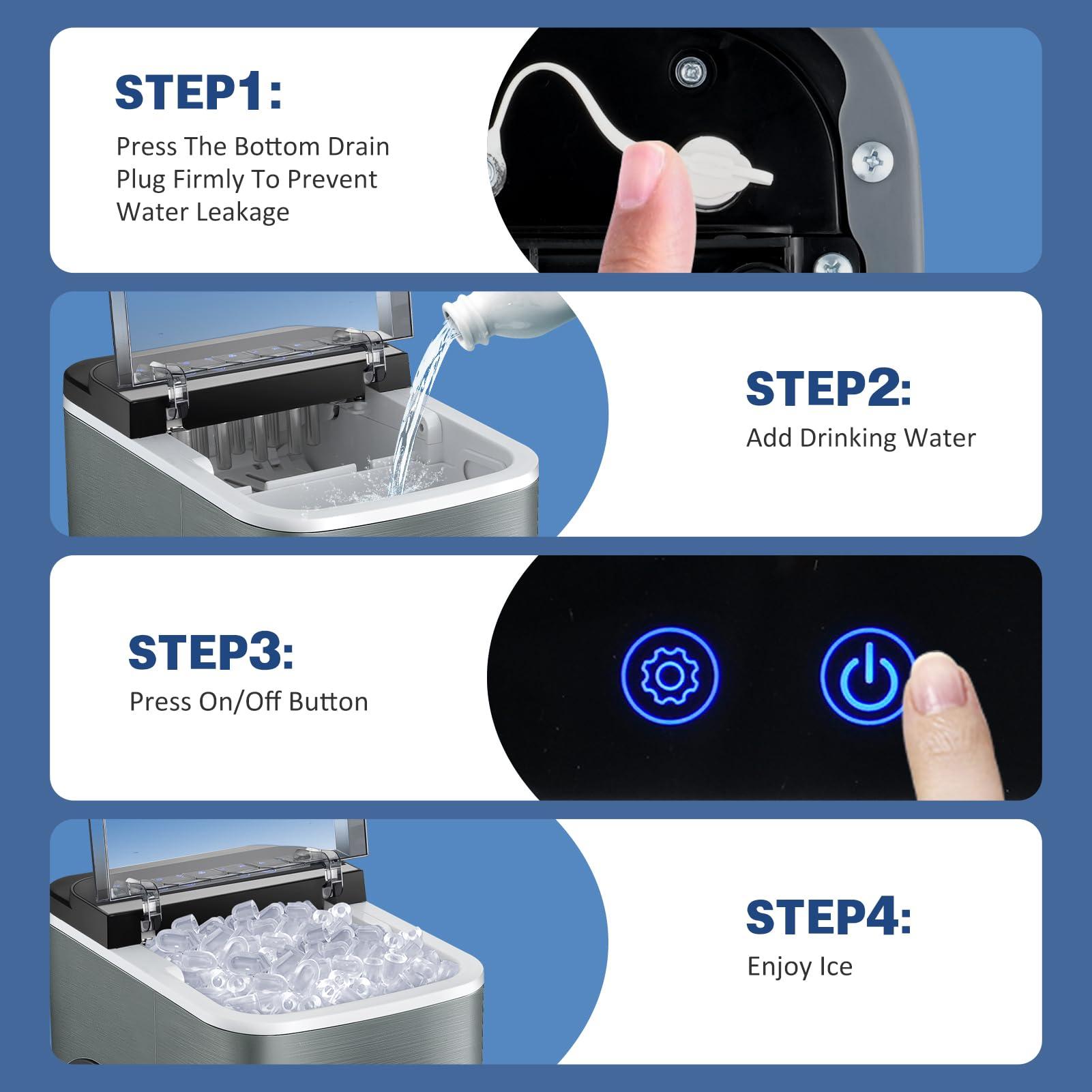 STEP1:

Press The Bottom Drain Plug Firmly To Prevent Water Leakage

STEP2:

Add Drinking Water

STEP3:

Press On/Off Button

STEP4:

Enjoy Ice