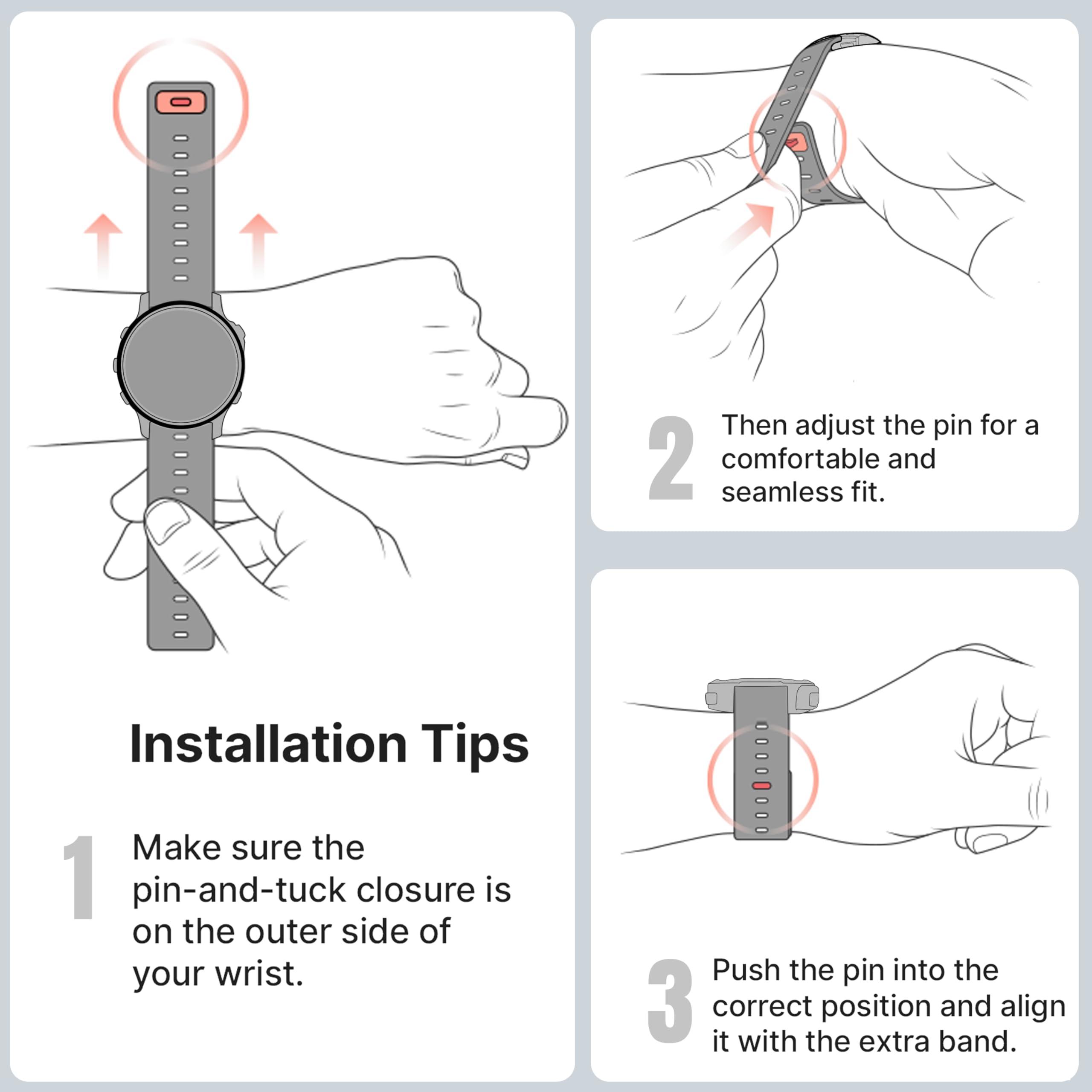 Installation Tips

1 Make sure the pin-and-tuck closure is on the outer side of your wrist.

2 Then adjust the pin for a comfortable and seamless fit.

3 Push the pin into the correct position and align it with the extra band.