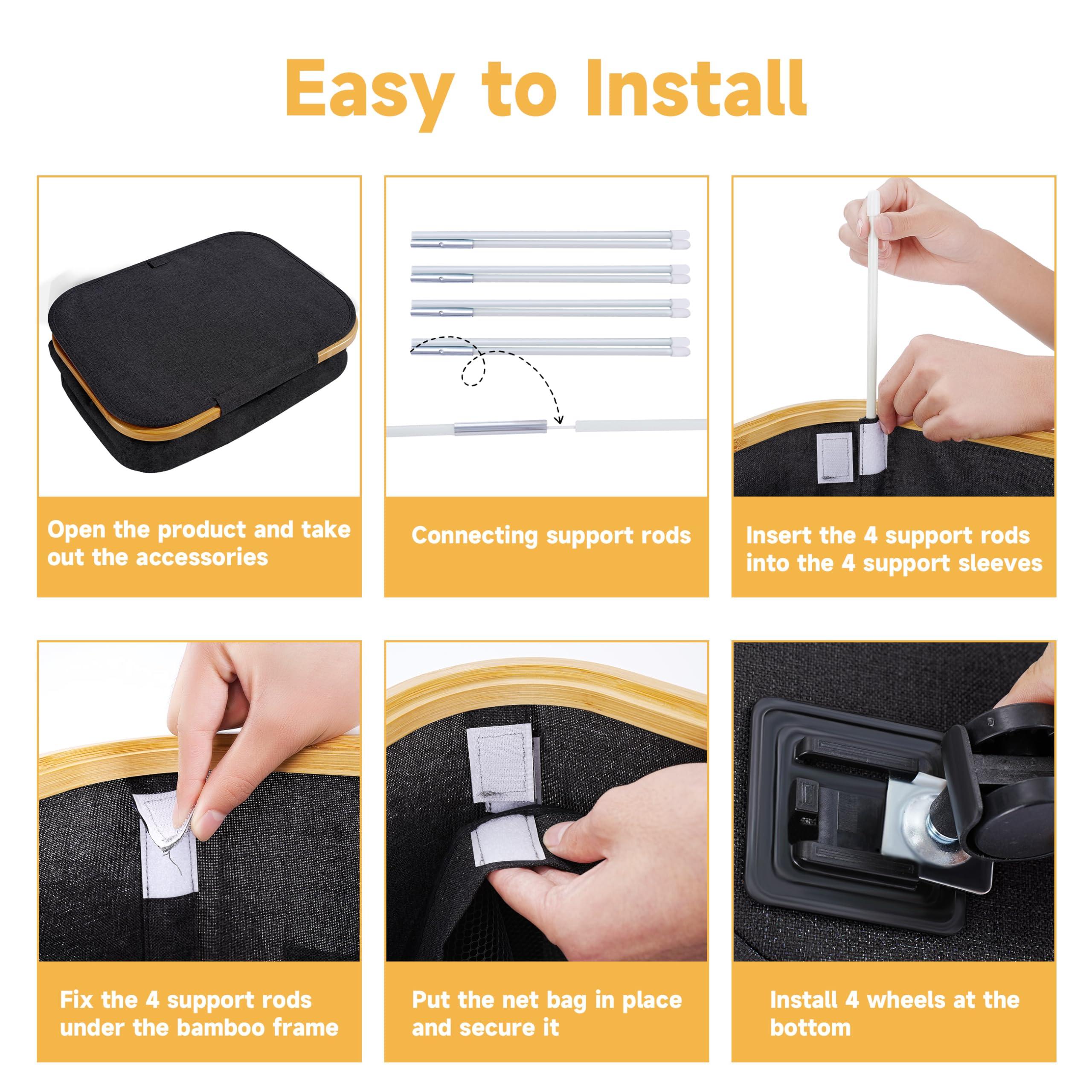 Easy to Install

Open the product and take out the accessories

Connecting support rods

Insert the 4 support rods into the 4 support sleeves

Fix the 4 support rods under the bamboo frame

Put the net bag in place and secure it

Install 4 wheels at the bottom