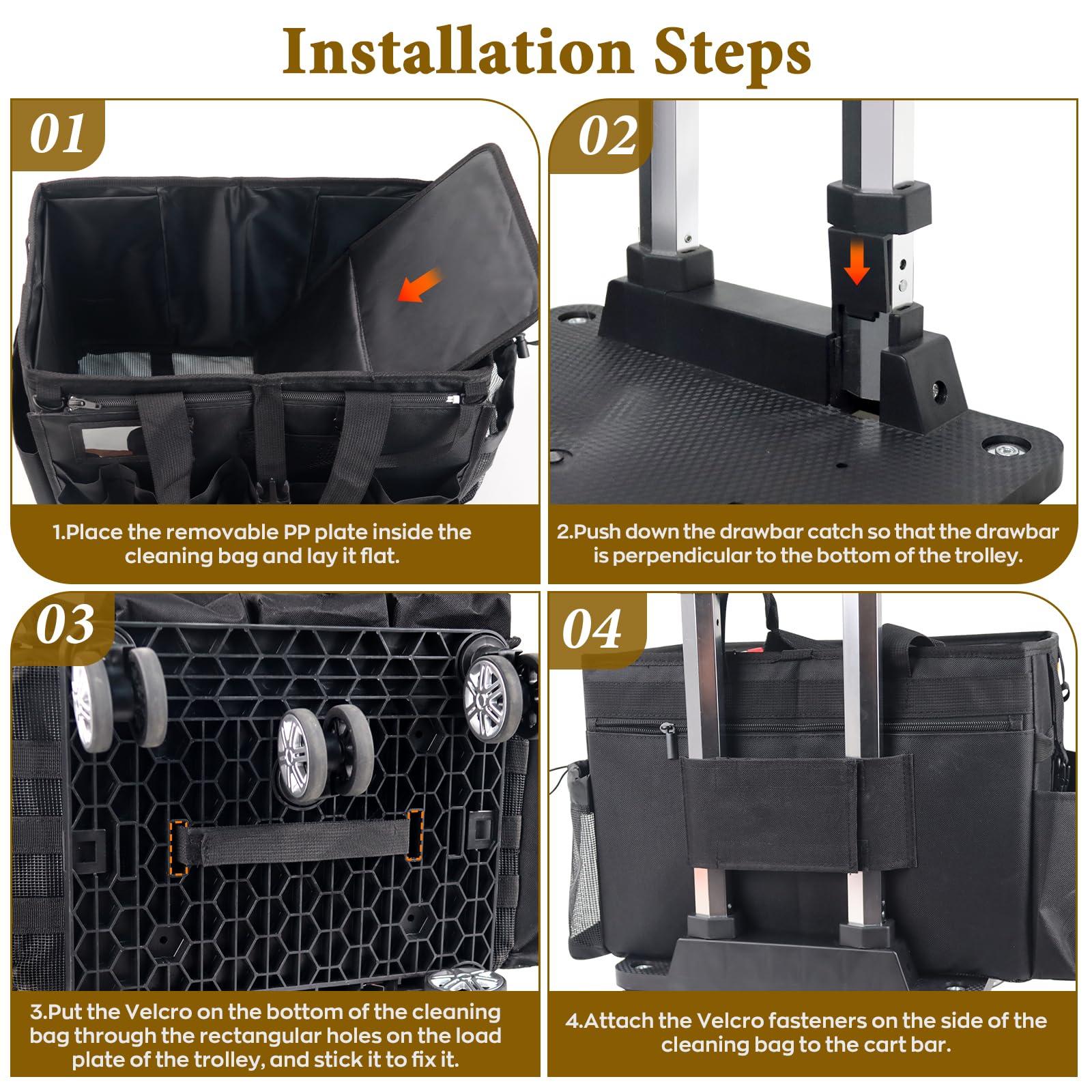 Installation Steps

01

1.Place the removable PP plate inside the cleaning bag and lay it flat.

02

2.Push down the drawbar catch so that the drawbar is perpendicular to the bottom of the trolley.

03

3.Put the Velcro on the bottom of the cleaning bag through the rectangular holes on the load plate of the trolley, and stick it to fix it.

04

4.Attach the Velcro fasteners on the side of the cleaning bag to the cart bar.