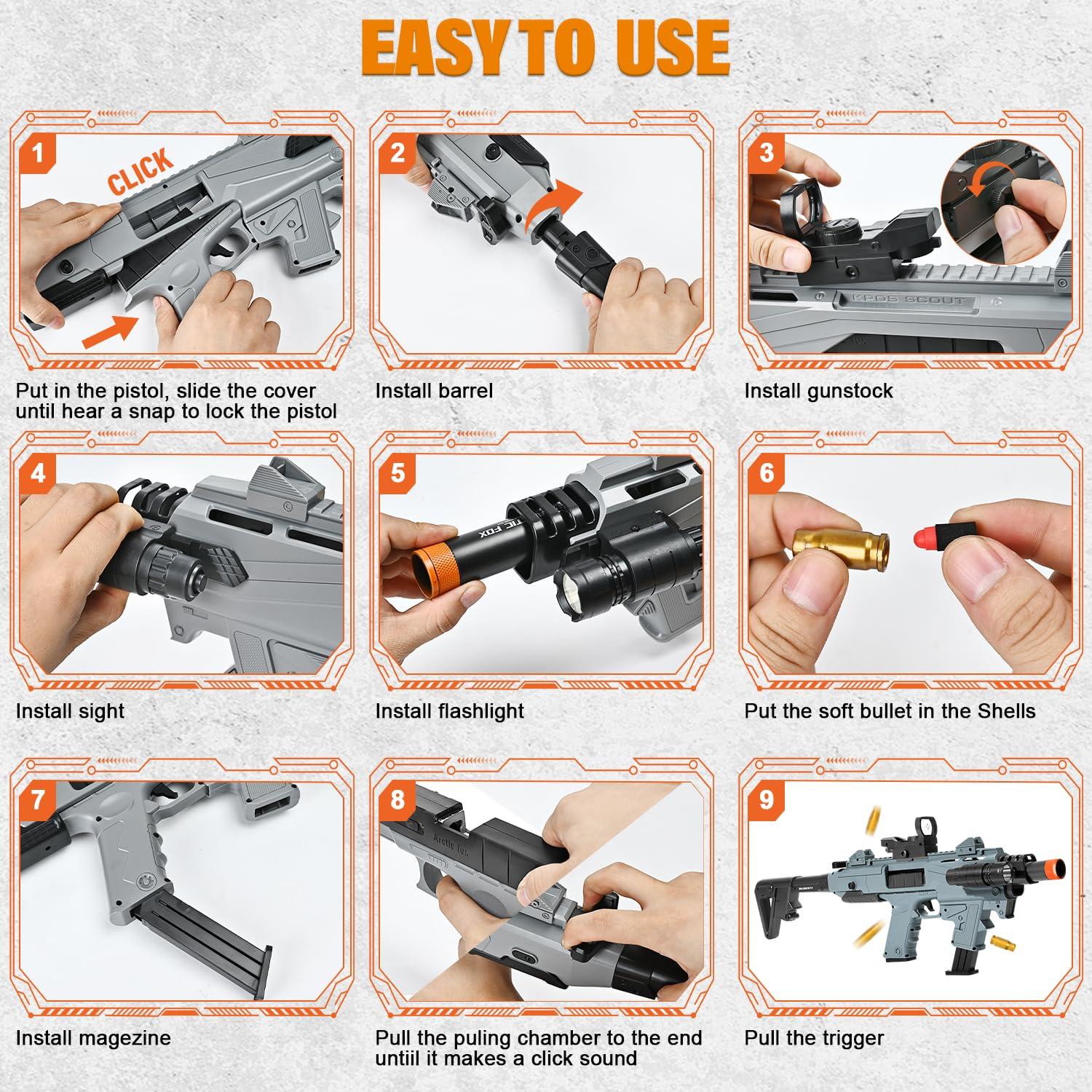 EASY TO USE

1

CLICK

Put in the pistol, slide the cover until hear a snap to lock the pistol

2

Install barrel

3

KPOS SCOUT

Install gunstock

4

Install sight

5

TIC FOX

Install flashlight

6

Put the soft bullet in the Shells

7

Install magezine

8

Arctic fox

Pull the puling chamber to the end untiil it makes a click sound

9

Pull the trigger