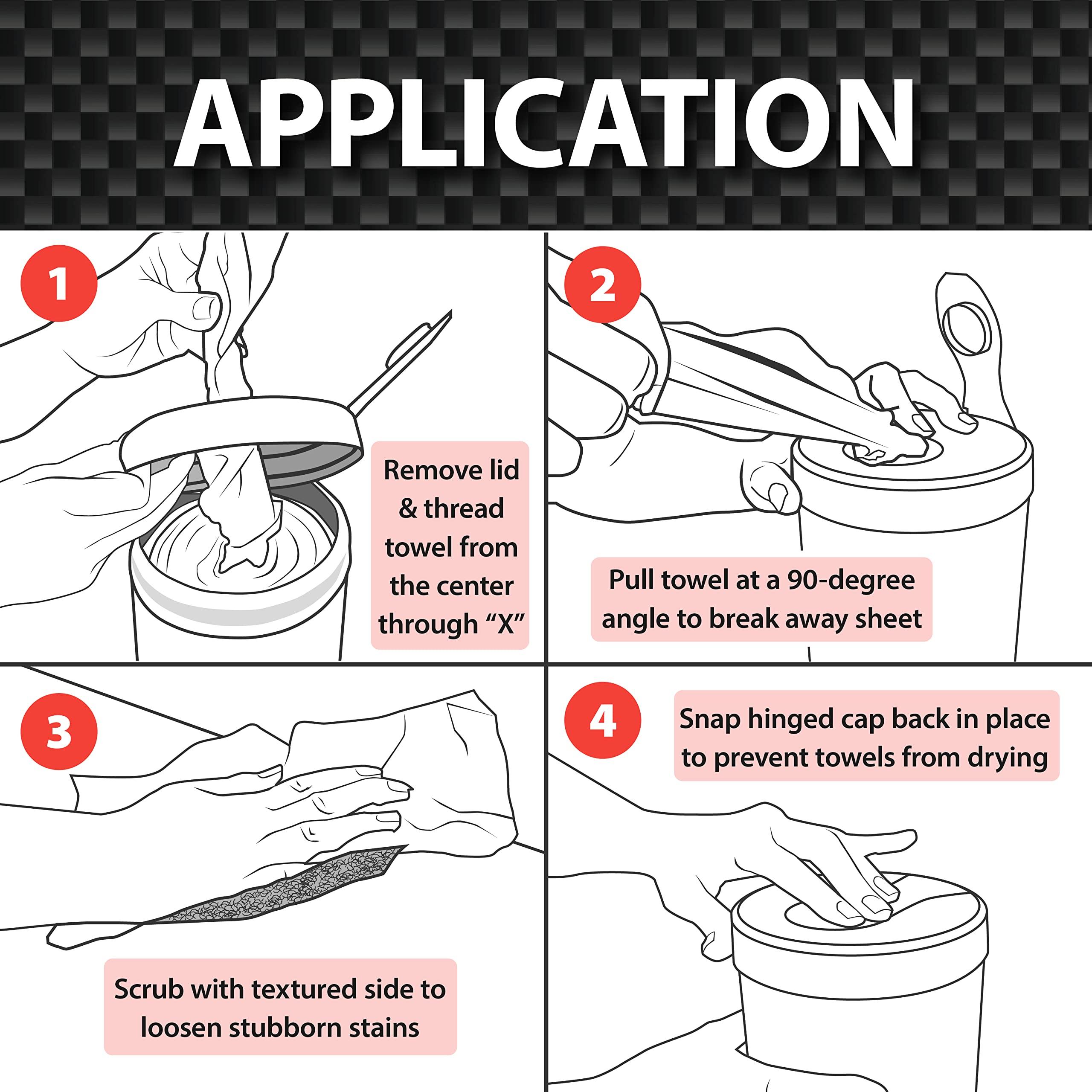 APPLICATION

1

Remove lid & thread towel from the center through “X”

2

Pull towel at a 90-degree angle to break away sheet

3

Scrub with textured side to loosen stubborn stains

4

Snap hinged cap back in place to prevent towels from drying